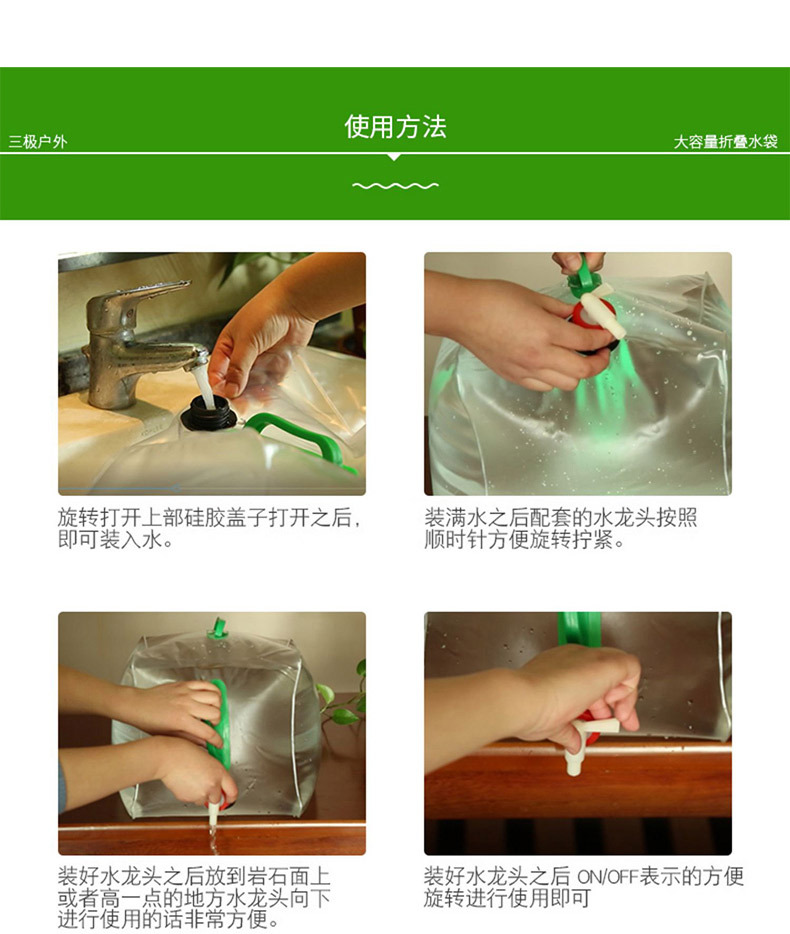 三极户外

使用方法

大容量折叠水袋

旋转打开上部硅胶盖子打开之后，即可装入水。

装满水之后配套的水龙头按照顺时针方便旋转拧紧。

装好水龙头之后放到岩石面上或者高一点的地方水龙头向下进行使用的话非常方便。

装好水龙头之后 ON/OFF表示的方便旋转进行使用即可