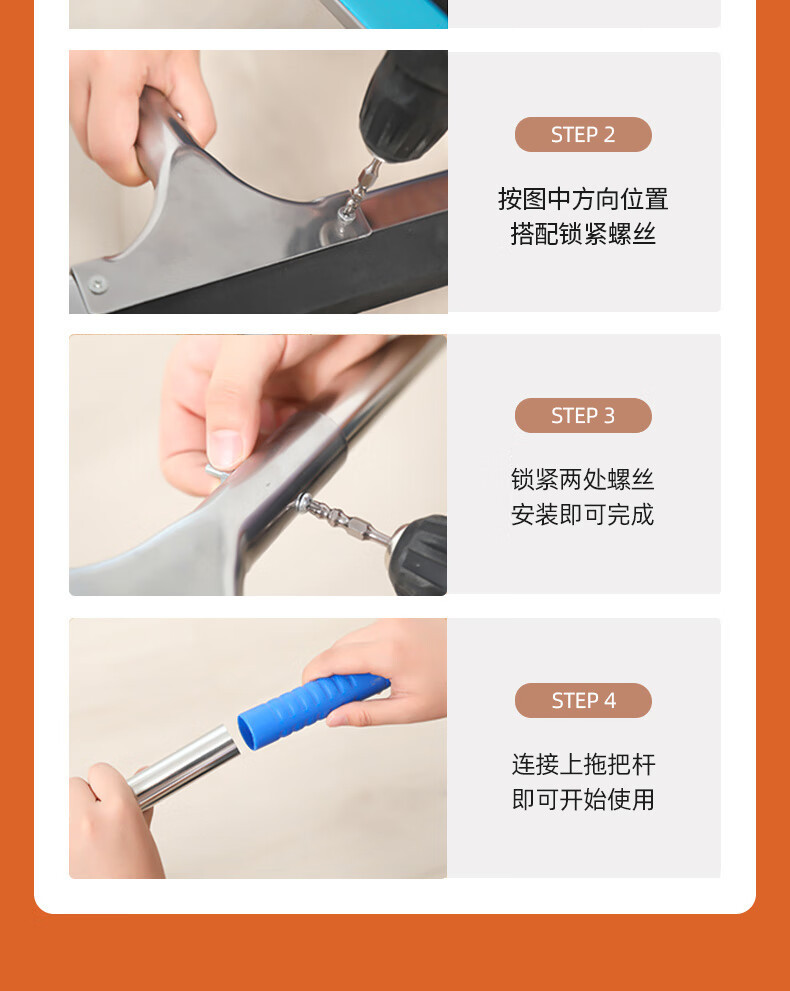 STEP 2

按图中方向位置
搭配锁紧螺丝

STEP 3

锁紧两处螺丝
安装即可完成

STEP 4

连接上拖把杆
即可开始使用