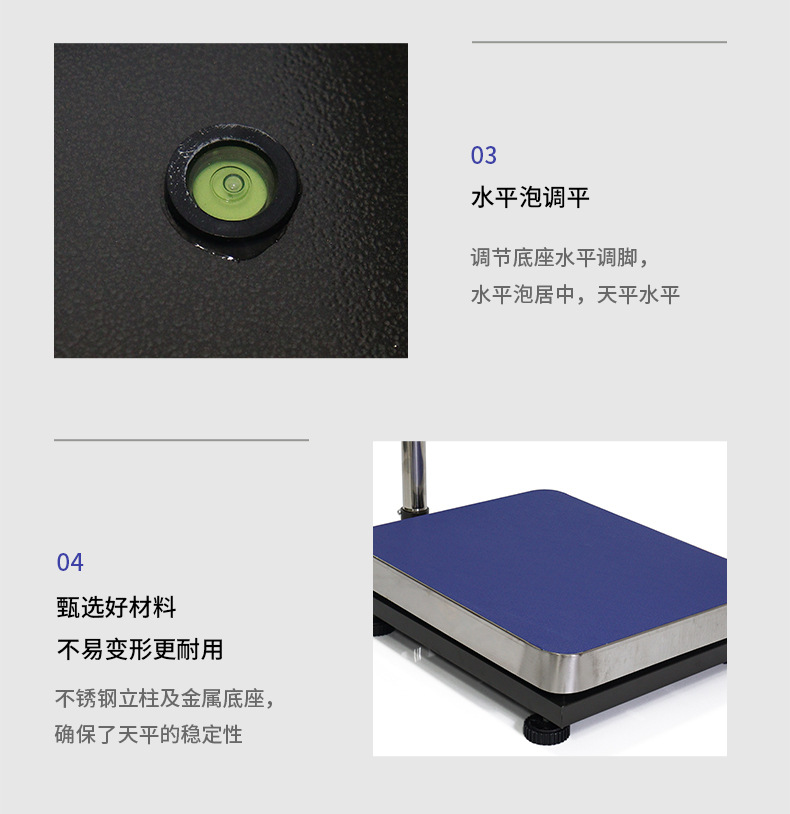 03

水平泡调平

调节底座水平调脚，
水平泡居中，天平水平

04

甄选好材料
不易变形更耐用

不锈钢立柱及金属底座，
确保了天平的稳定性