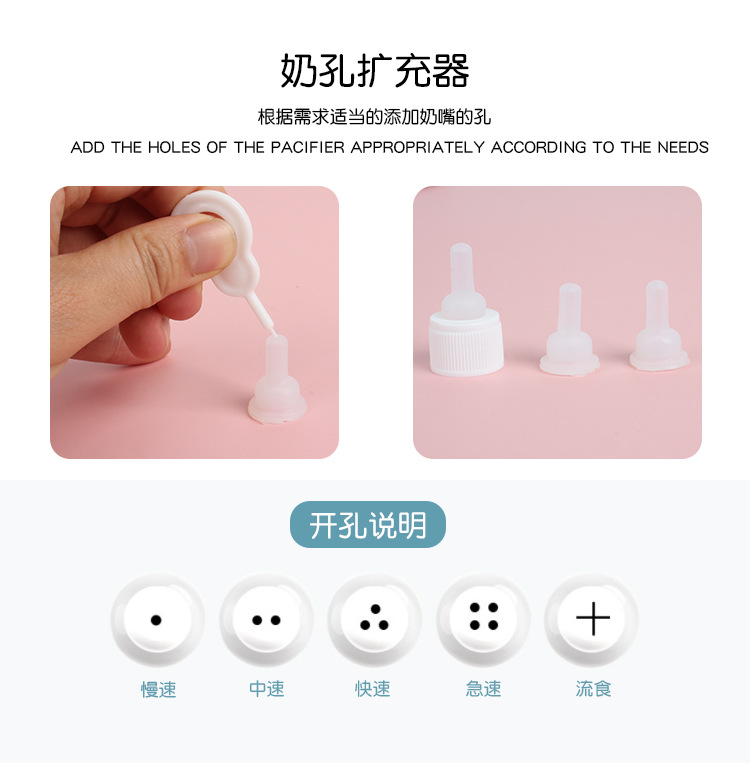 奶孔扩充器

根据需求适当的添加奶嘴的孔

ADD THE HOLES OF THE PACIFIER APPROPRIATELY ACCORDING TO THE NEEDS

开孔说明

慢速 中速 快速 急速 流食