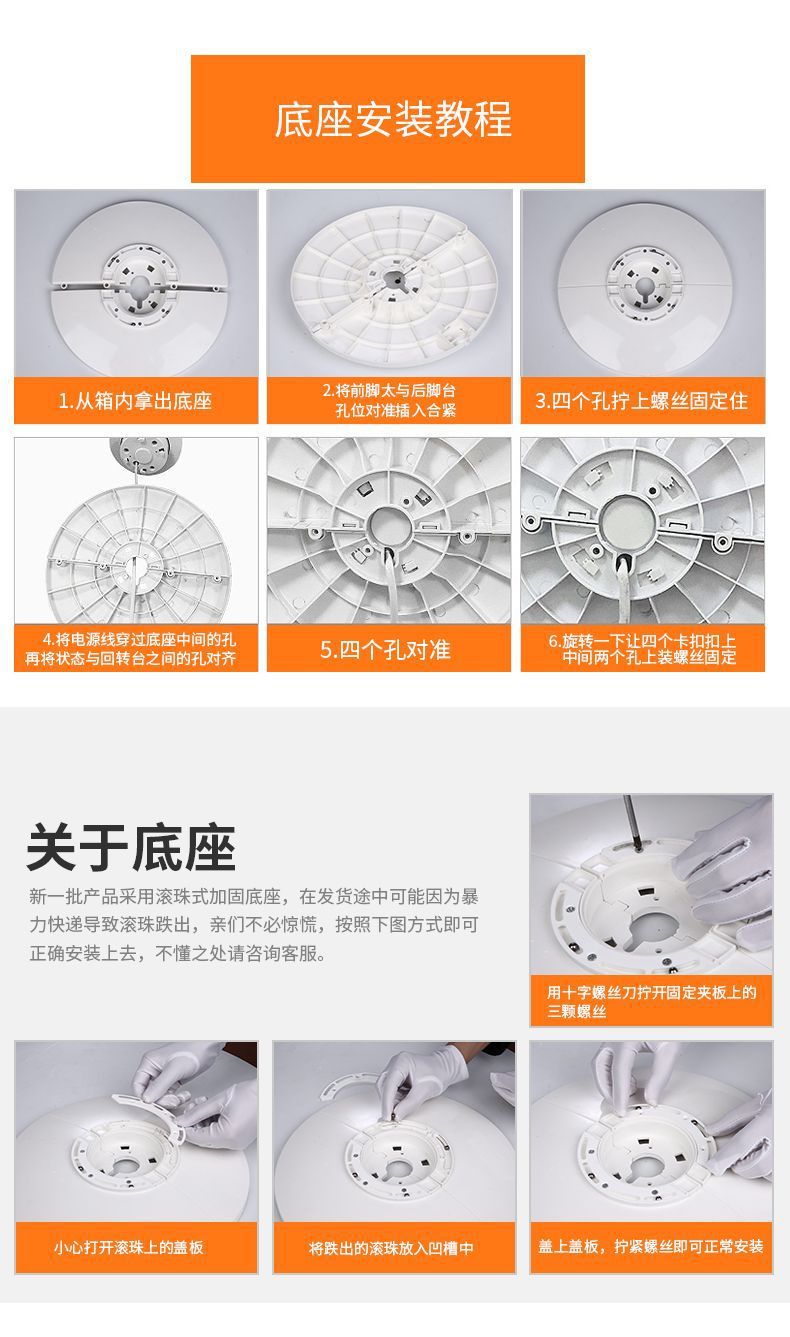 底座安装教程

1.从箱内拿出底座

2.将前脚太与后脚台孔位对准插入合紧

3.四个孔拧上螺丝固定住

4.将电源线穿过底座中间的孔再将状态与回转台之间的孔对齐

5.四个孔对准

6.旋转一下让四个卡扣扣上中间两个孔上装螺丝固定

关于底座

新一批产品采用滚珠式加固底座，在发货途中可能因为暴力快递导致滚珠跌出，亲们不必惊慌，按照下图方式即可正确安装上去，不懂之处请咨询客服。

用十字螺丝刀拧开固定夹板上的三颗螺丝

小心打开滚珠上的盖板

将跌出的滚珠放入凹槽中

盖上盖板，拧紧螺丝即可正常安装