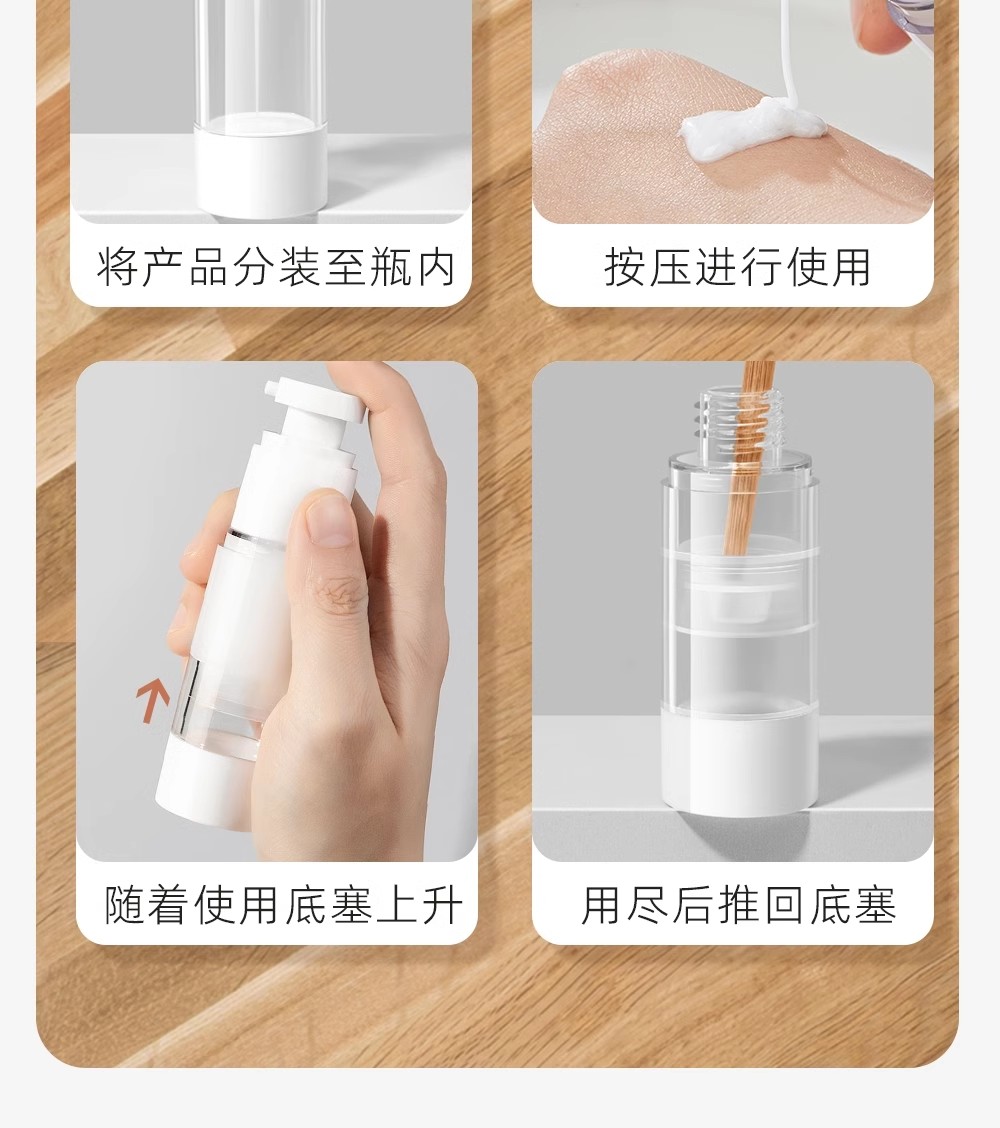 将产品分装至瓶内

按压进行使用

随着使用底塞上升

用尽后推回底塞