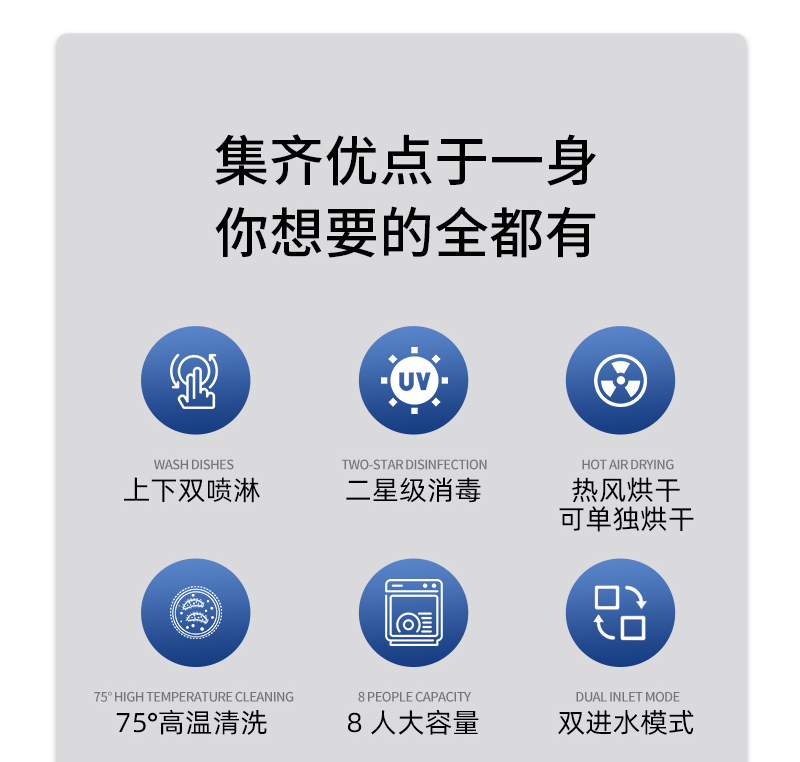 集齐优点于一身
你想要的全都有

UV

WASH DISHES
上下双喷淋

TWO-STAR DISINFECTION
二星级消毒

HOT AIR DRYING
热风烘干
可单独烘干

75° HIGH TEMPERATURE CLEANING
75°高温清洗

8 PEOPLE CAPACITY
8人大容量

DUAL INLET MODE
双进水模式