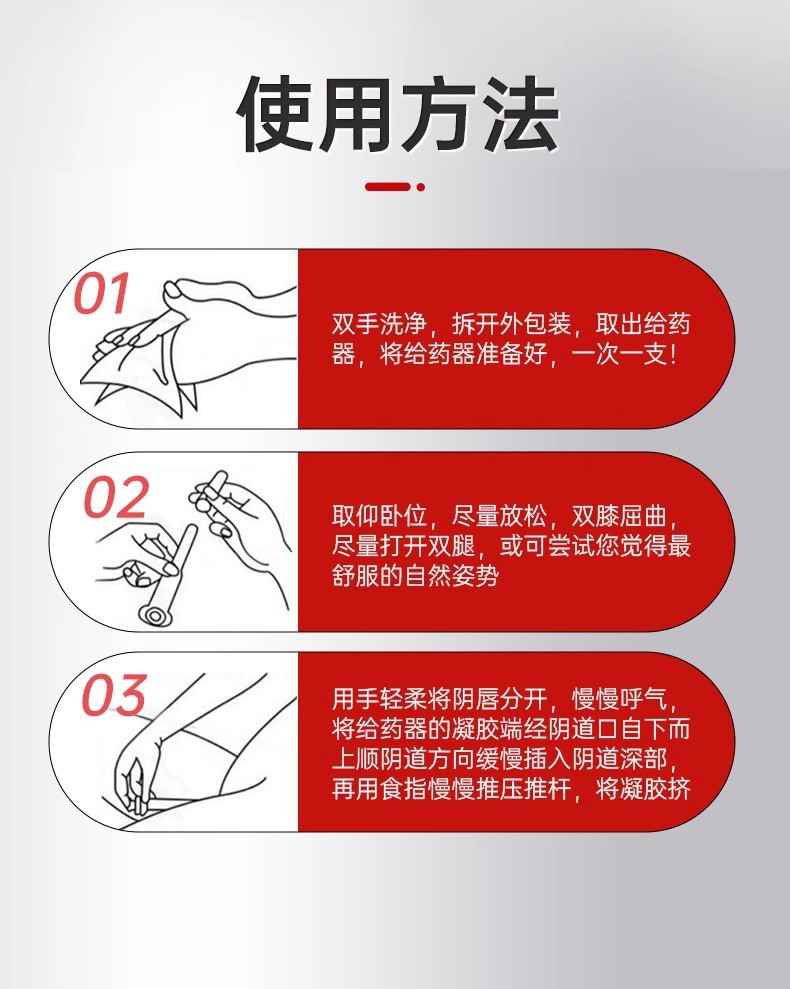 使用方法

01

双手洗净，拆开外包装，取出给药器，将给药器准备好，一次一支！

02

取仰卧位，尽量放松，双膝屈曲，尽量打开双腿，或可尝试您觉得最舒服的自然姿势

03

用手轻柔将阴唇分开，慢慢呼气，将给药器的凝胶端经阴道口自下而上顺阴道方向缓慢插入阴道深部，再用食指慢慢推压推杆，将凝胶挤