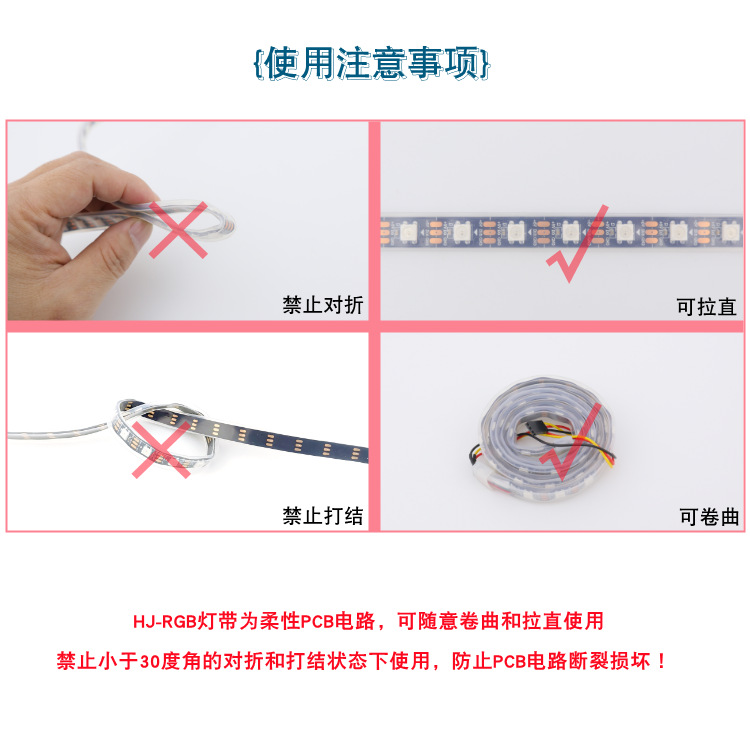 {使用注意事项}

禁止对折

可拉直

禁止打结

可卷曲

HJ-RGB灯带为柔性PCB电路，可随意卷曲和拉直使用

禁止小于30度角的对折和打结状态下使用，防止PCB电路断裂损坏！