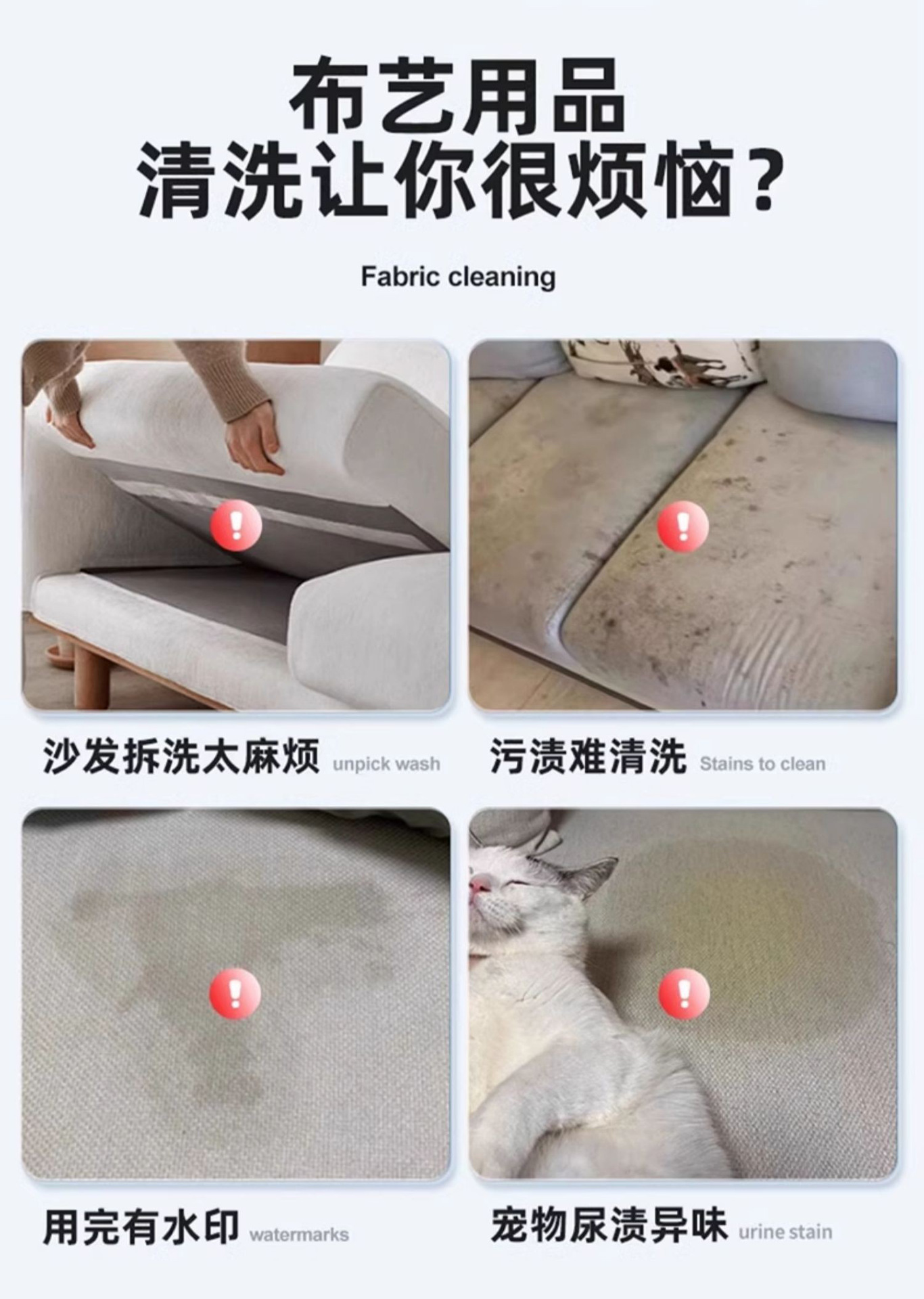 布艺用品
清洗让你很烦恼？

Fabric cleaning

!

!

沙发拆洗太麻烦 unpick wash

污渍难清洗 Stains to clean

!

!

用完有水印 watermarks

宠物尿渍异味 urine stain