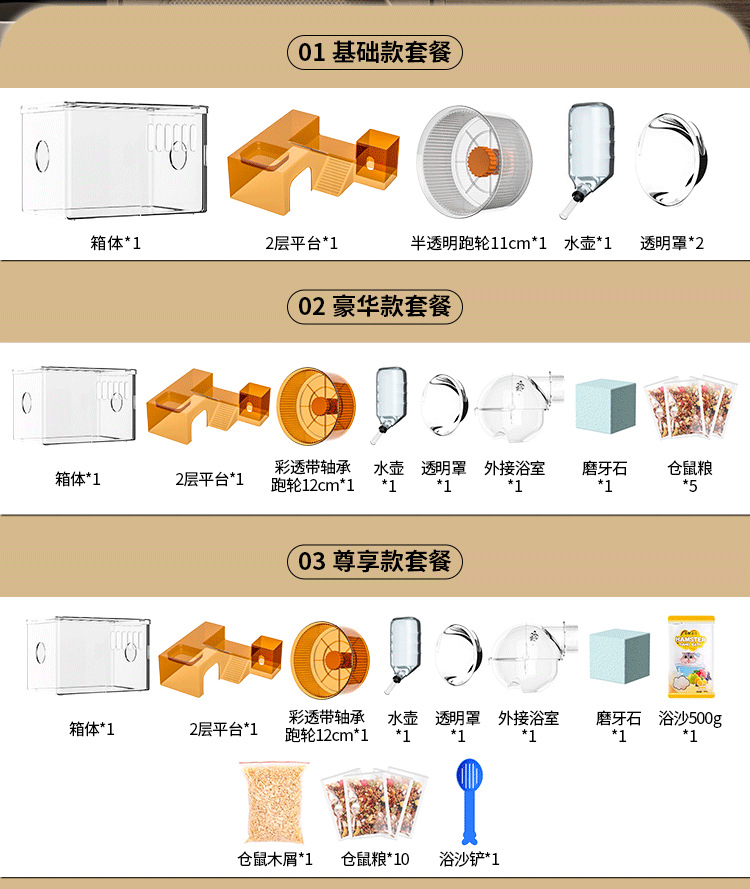 01 基础款套餐

箱体*1

2层平台*1

半透明跑轮11cm*1

水壶*1

透明罩*2

02 豪华款套餐

箱体*1

2层平台*1

彩透带轴承跑轮12cm*1

水壶*1

透明罩*1

外接浴室*1

磨牙石*1

仓鼠粮*5

03 尊享款套餐

箱体*1

2层平台*1

彩透带轴承跑轮12cm*1

水壶*1

透明罩*1

外接浴室*1

磨牙石*1

HAMSTER

浴沙500g*1

仓鼠木屑*1

仓鼠粮*10

浴沙铲*1