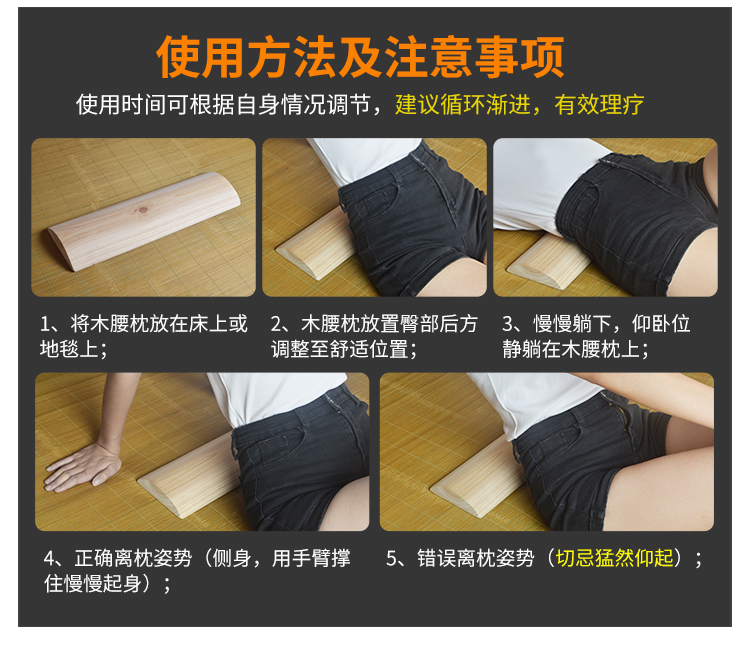 使用方法及注意事项

使用时间可根据自身情况调节，建议循环渐进，有效理疗

1、将木腰枕放在床上或地毯上；

2、木腰枕放置臀部后方调整至舒适位置；

3、慢慢躺下，仰卧位静躺在木腰枕上；

4、正确离枕姿势（侧身，用手臂撑住慢慢起身）；

5、错误离枕姿势（切忌猛然仰起）；