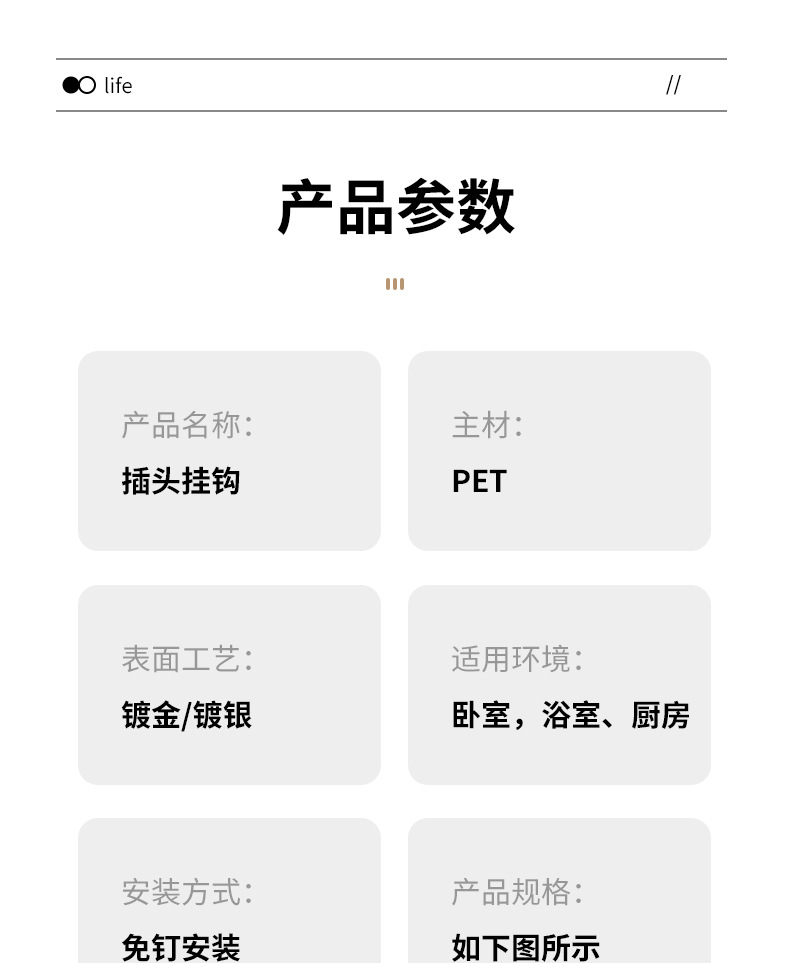 life //

产品参数

产品名称:
插头挂钩

主材:
PET

表面工艺:
镀金/镀银

适用环境:
卧室，浴室、厨房

安装方式:
免钉安装

产品规格:
如下图所示