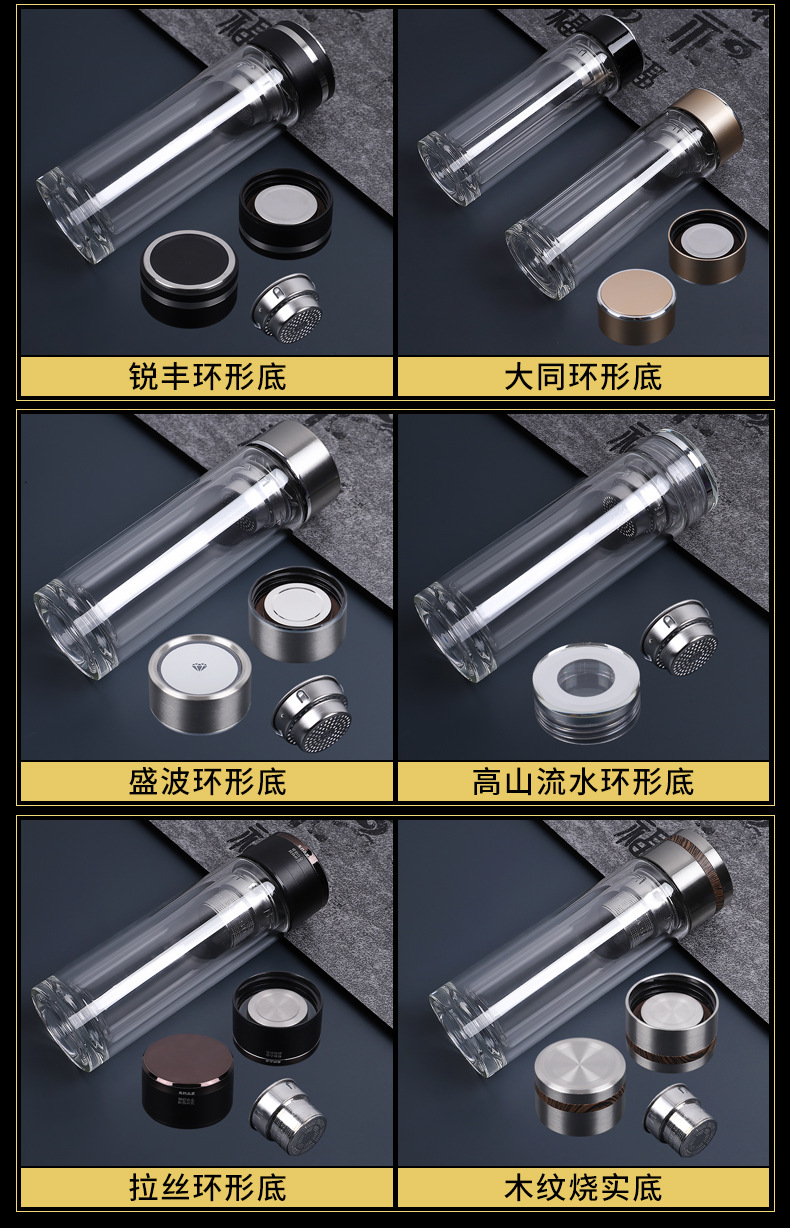 锐丰环形底

大同环形底

盛波环形底

高山流水环形底

拉丝环形底

木纹烧实底