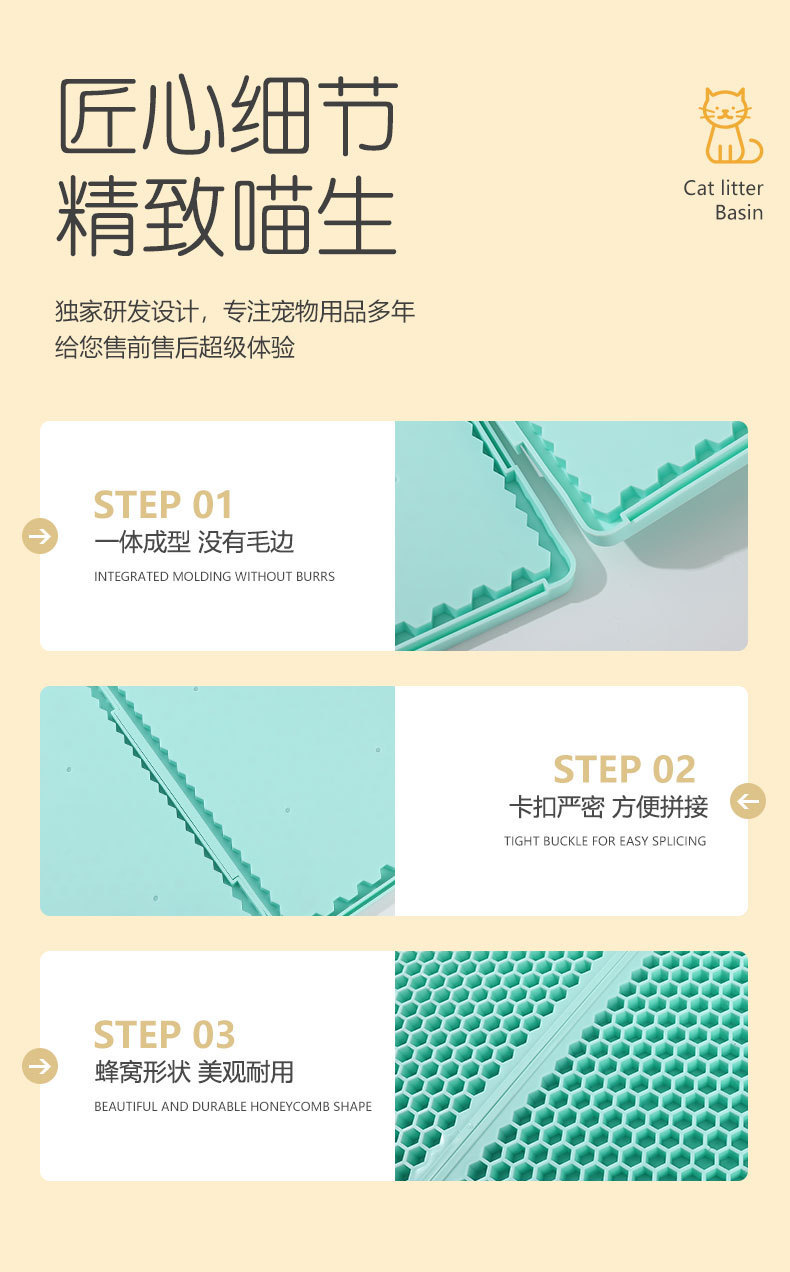 匠心细节
精致喵生

Cat litter
Basin

独家研发设计，专注宠物用品多年
给您售前售后超级体验

STEP 01
一体成型 没有毛边
INTEGRATED MOLDING WITHOUT BURRS

STEP 02
卡扣严密 方便拼接
TIGHT BUCKLE FOR EASY SPLICING

STEP 03
蜂窝形状 美观耐用
BEAUTIFUL AND DURABLE HONEYCOMB SHAPE