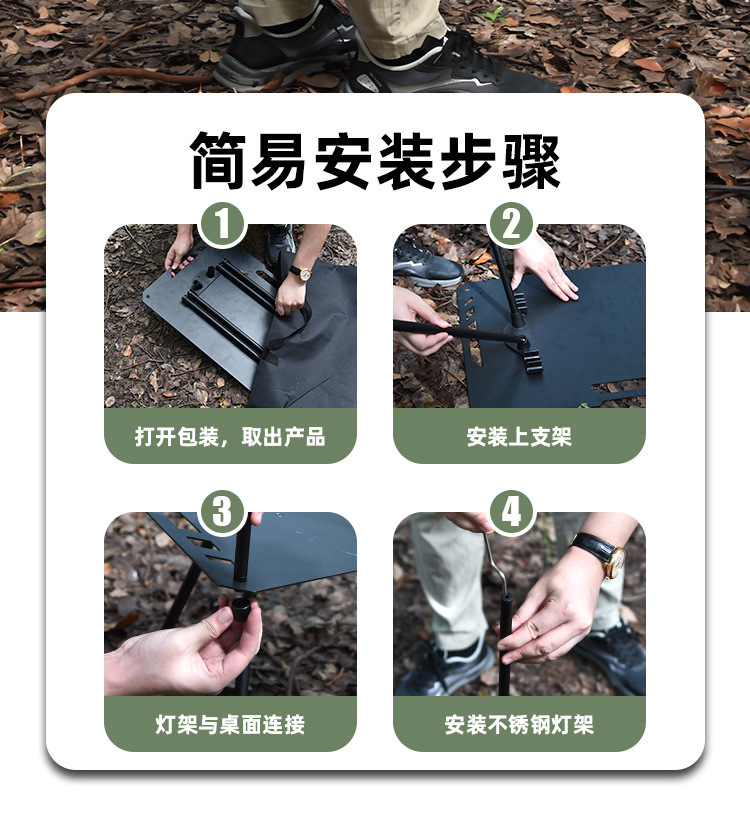 简易安装步骤

1
打开包装，取出产品

2
安装上支架

3
灯架与桌面连接

4
安装不锈钢灯架