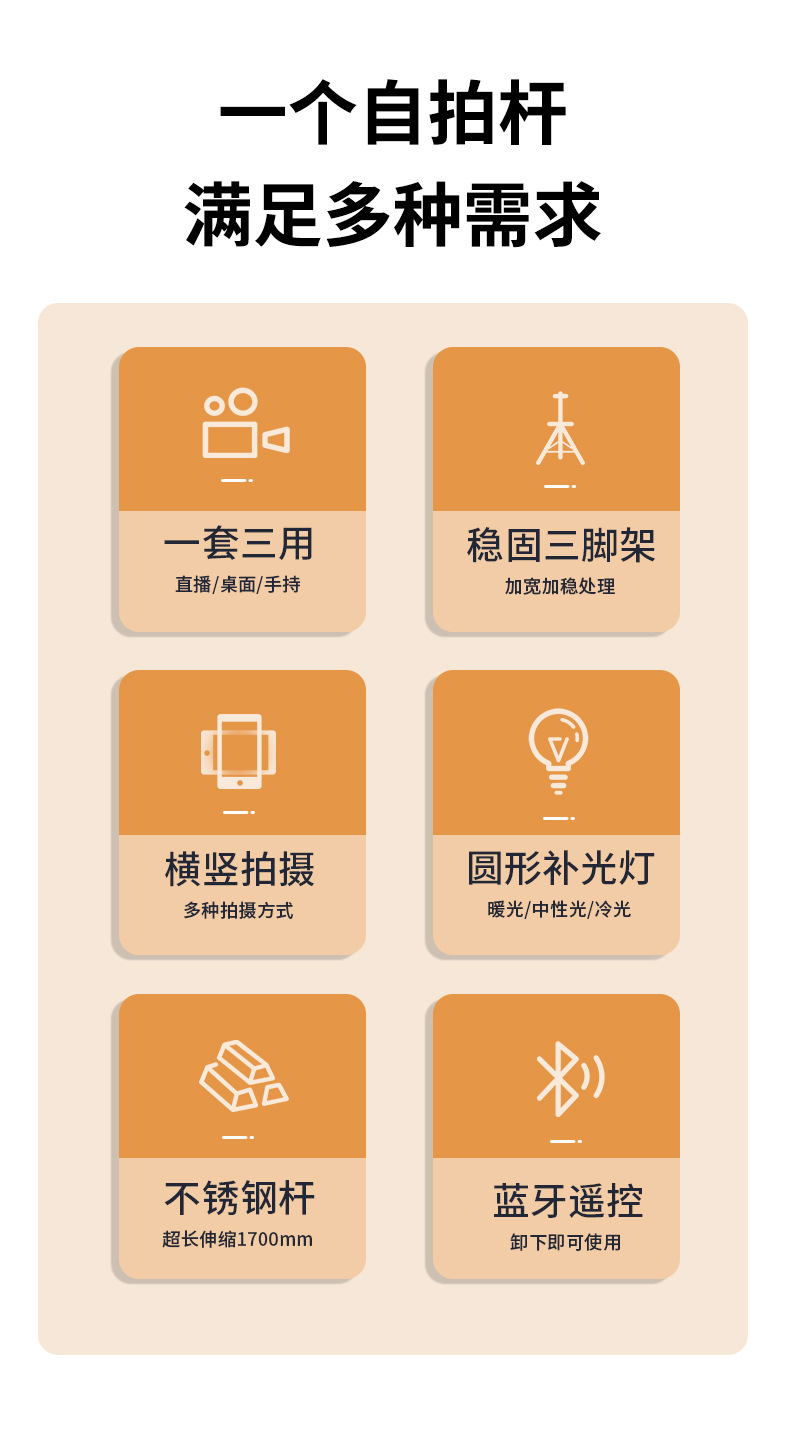 一个自拍杆

满足多种需求

一套三用

直播/桌面/手持

稳固三脚架

加宽加稳处理

横竖拍摄

多种拍摄方式

圆形补光灯

暖光/中性光/冷光

不锈钢杆

超长伸缩1700mm

蓝牙遥控

卸下即可使用