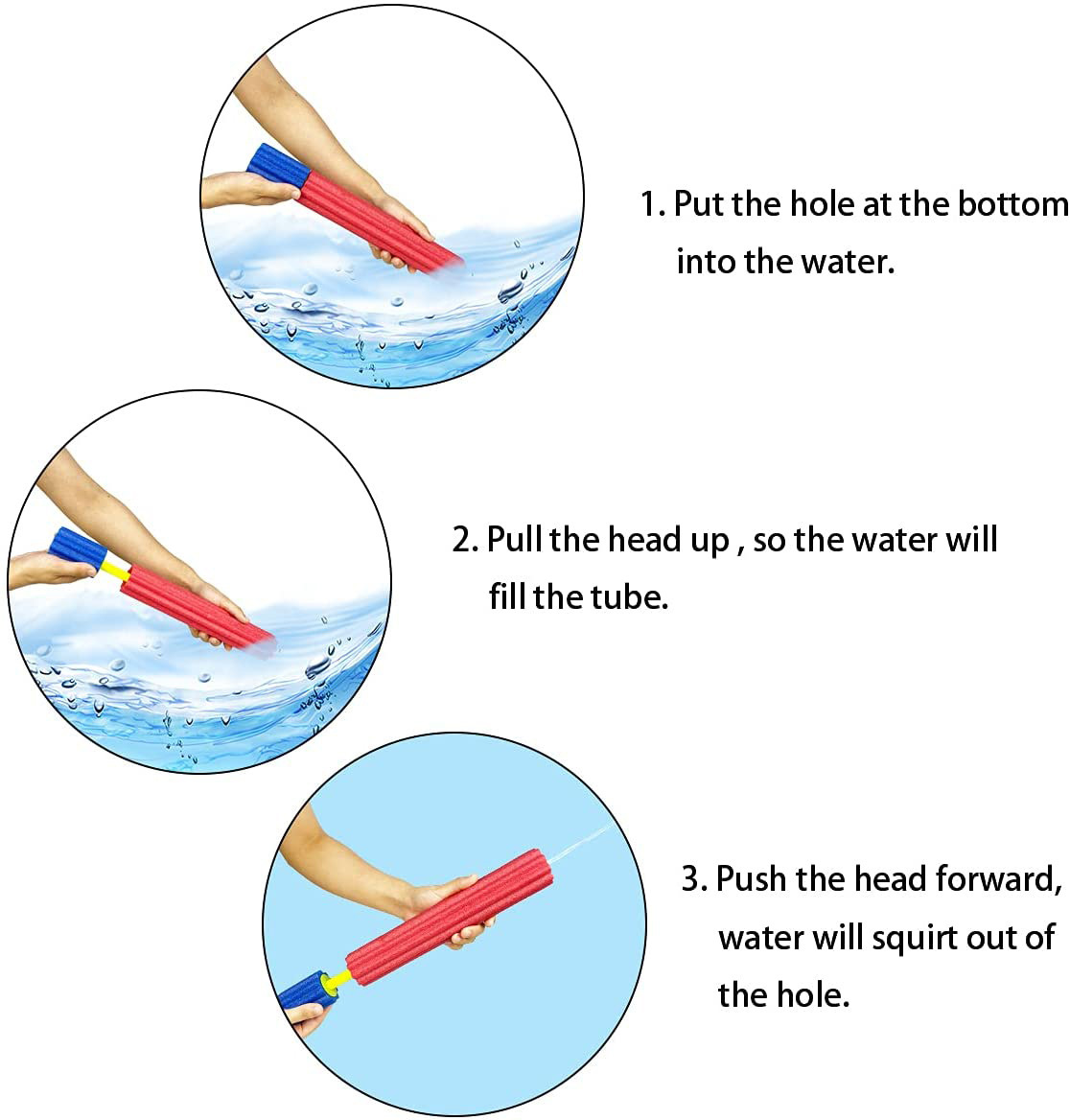 1. Put the hole at the bottom into the water.

2. Pull the head up , so the water will fill the tube.

3. Push the head forward, water will squirt out of the hole.