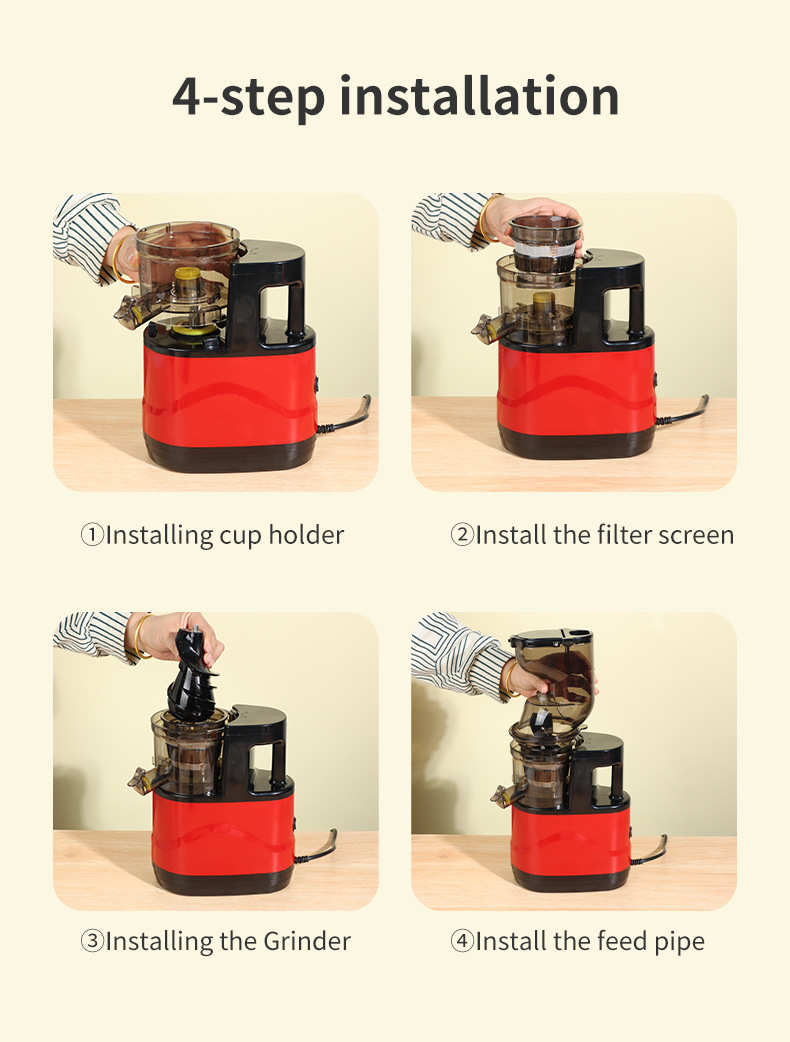 4-step installation

①Installing cup holder

②Install the filter screen

③Installing the Grinder

④Install the feed pipe