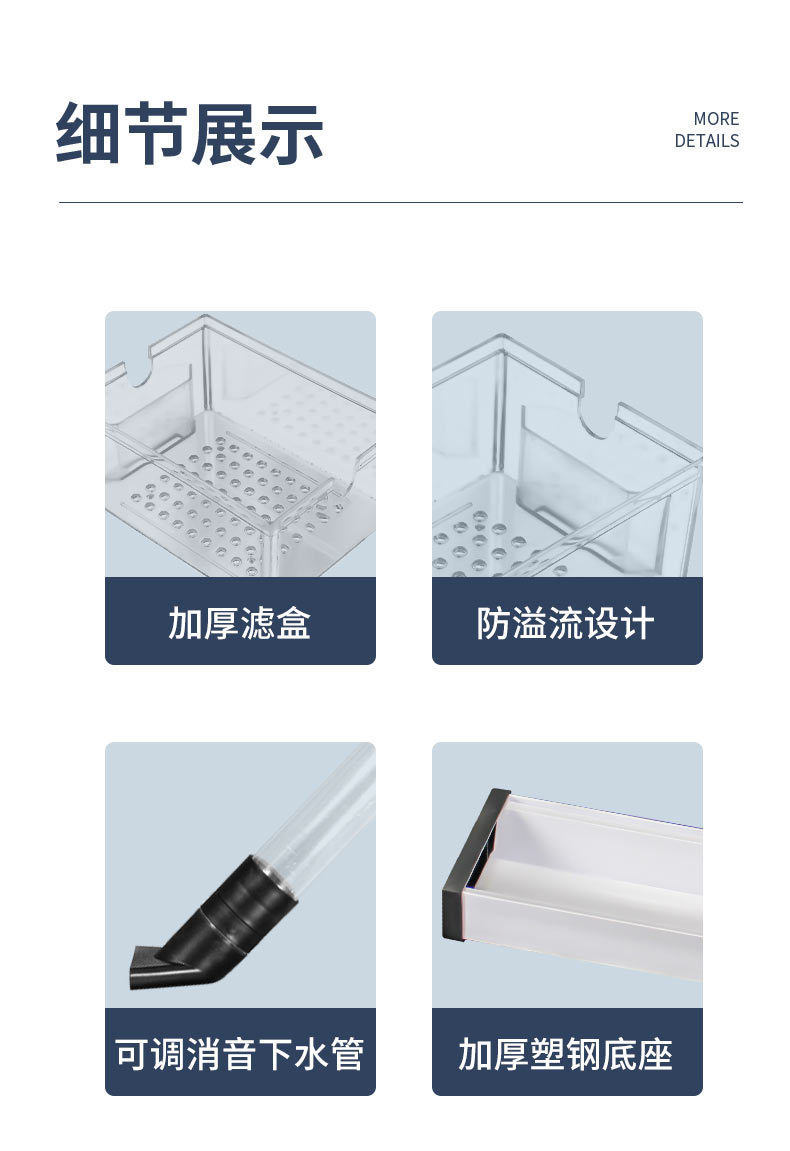 细节展示

MORE DETAILS

加厚滤盒

防溢流设计

可调消音下水管

加厚塑钢底座