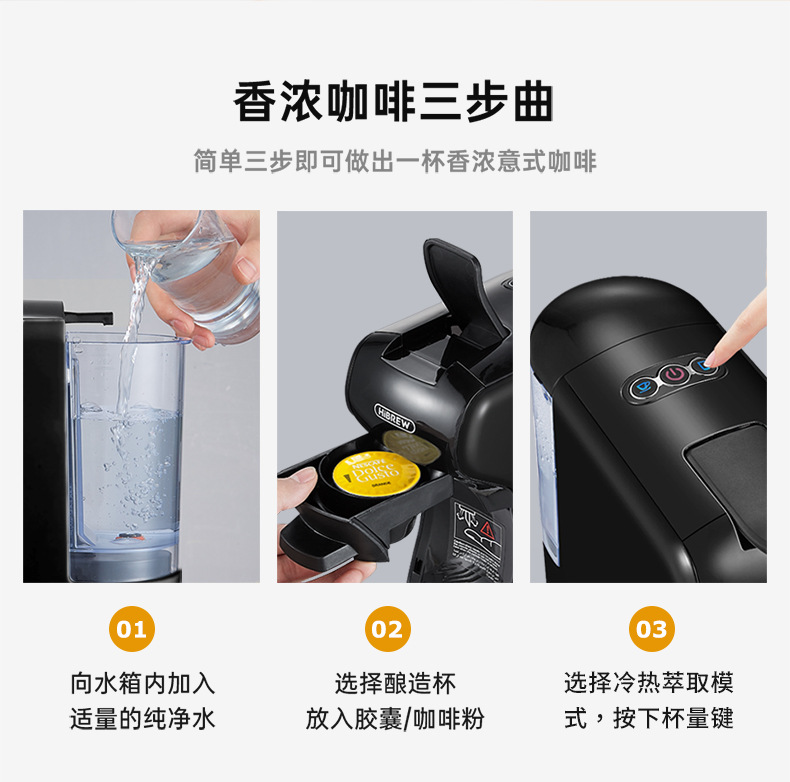 香浓咖啡三步曲

简单三步即可做出一杯香浓意式咖啡

HiBREW

NESCAFÉ Dolce Gusto

01

向水箱内加入适量的纯净水

02

选择酿造杯放入胶囊/咖啡粉

03

选择冷热萃取模式，按下杯量键