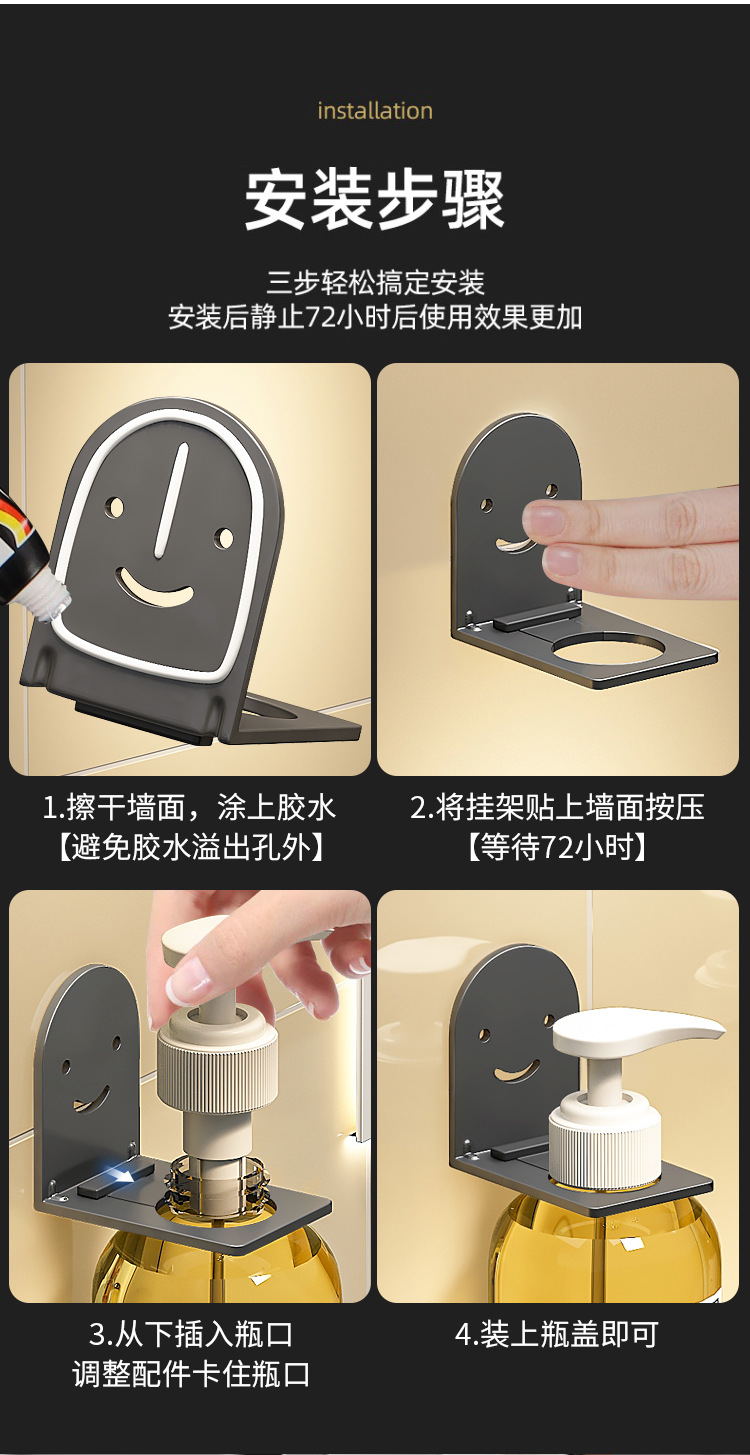 installation

安装步骤

三步轻松搞定安装
安装后静止72小时后使用效果更加

1.擦干墙面，涂上胶水
【避免胶水溢出孔外】

2.将挂架贴上墙面按压
【等待72小时】

3.从下插入瓶口
调整配件卡住瓶口

4.装上瓶盖即可