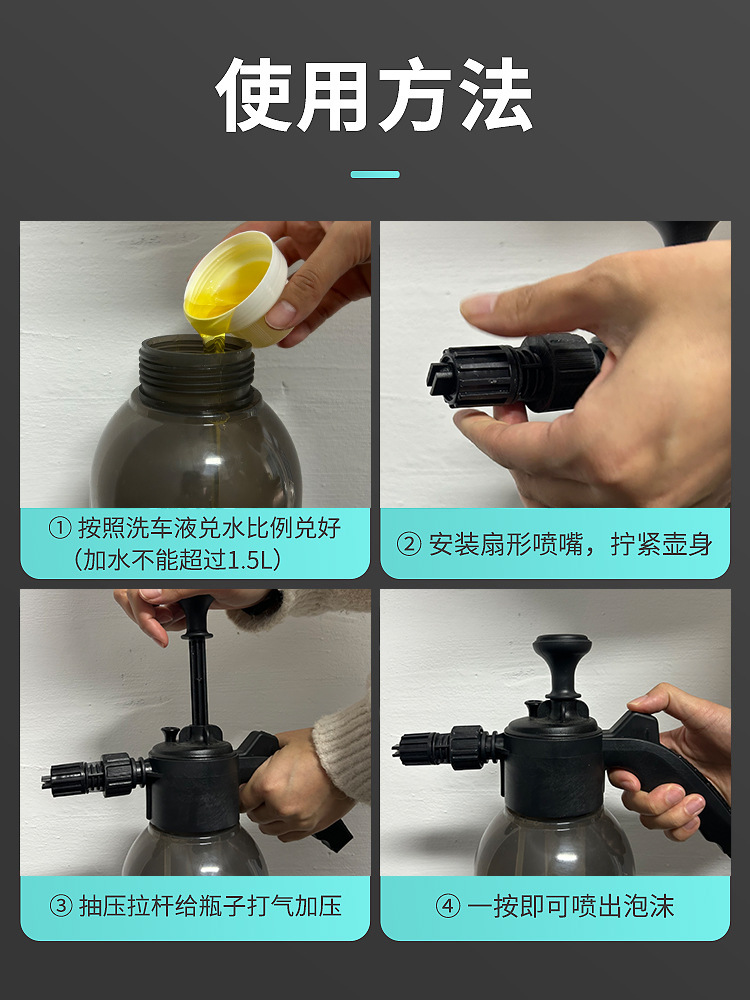 使用方法

① 按照洗车液兑水比例兑好（加水不能超过1.5L）

② 安装扇形喷嘴，拧紧壶身

③ 抽压拉杆给瓶子打气加压

④ 一按即可喷出泡沫