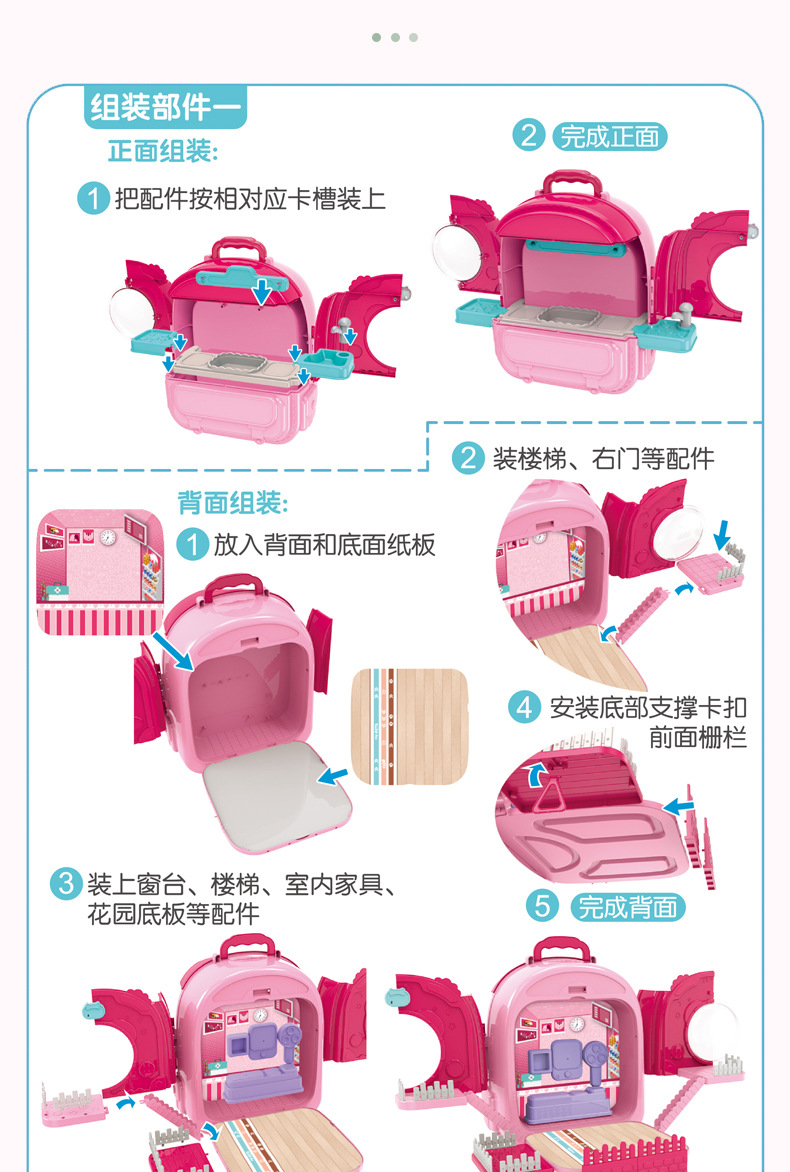 组装部件一
正面组装:
1 把配件按相对应卡槽装上

2 完成正面

背面组装:
1 放入背面和底面纸板

2 装楼梯、右门等配件

4 安装底部支撑卡扣前面栅栏

3 装上窗台、楼梯、室内家具、花园底板等配件

5 完成背面