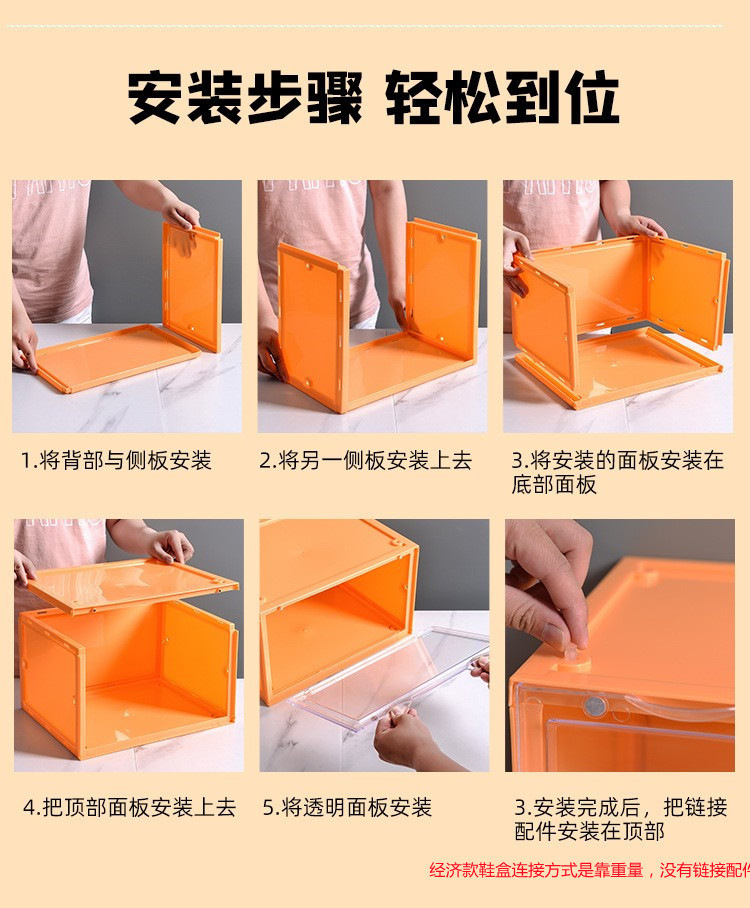 安装步骤 轻松到位

1.将背部与侧板安装

2.将另一侧板安装上去

3.将安装的面板安装在底部面板

4.把顶部面板安装上去

5.将透明面板安装

3.安装完成后，把链接配件安装在顶部

经济款鞋盒连接方式是靠重量，没有链接配件