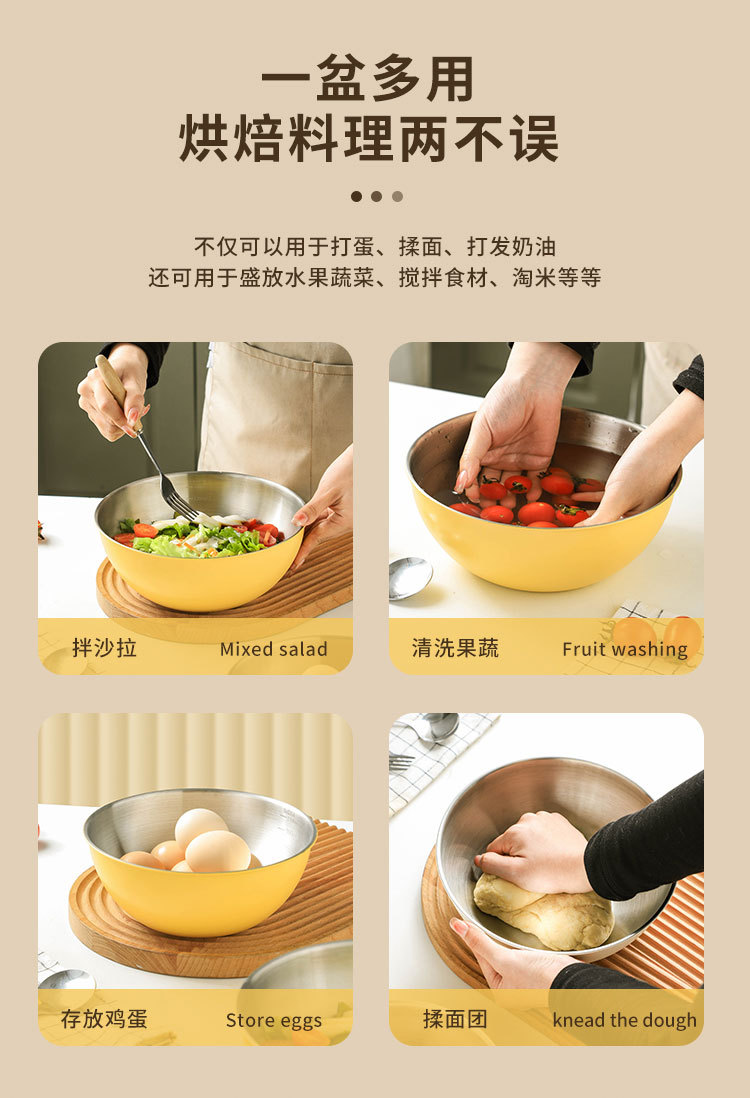 一盆多用
烘焙料理两不误

不仅可以用于打蛋、揉面、打发奶油
还可用于盛放水果蔬菜、搅拌食材、淘米等等

拌沙拉 Mixed salad

清洗果蔬 Fruit washing

存放鸡蛋 Store eggs

揉面团 knead the dough