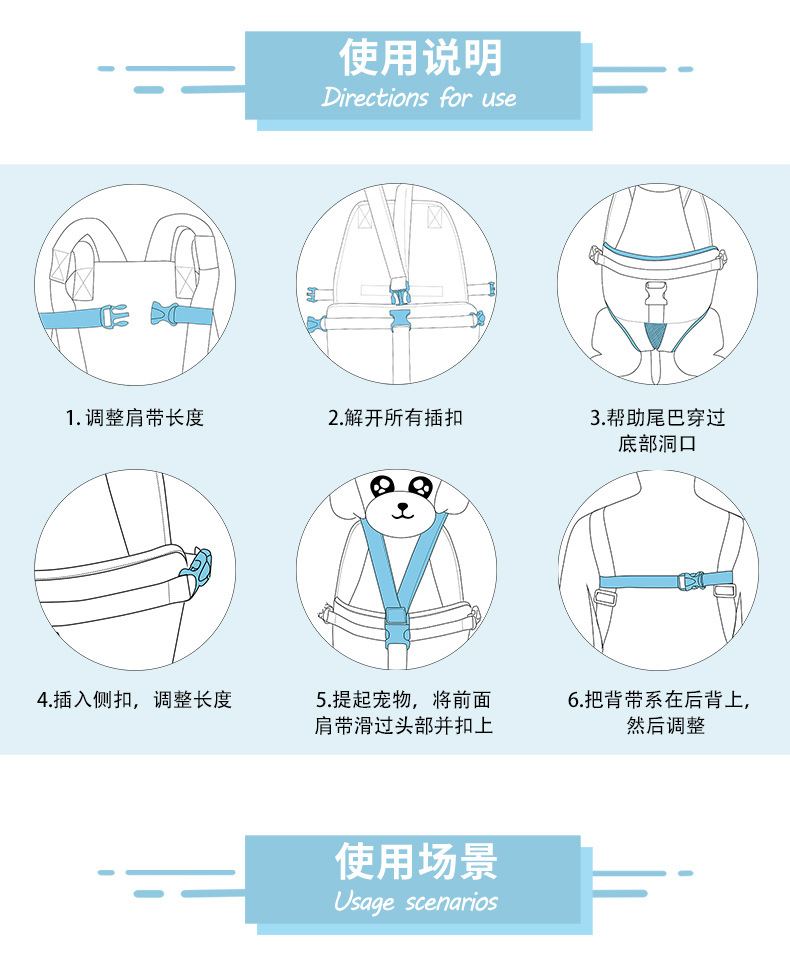 使用说明
Directions for use

1. 调整肩带长度

2.解开所有插扣

3.帮助尾巴穿过底部洞口

4.插入侧扣，调整长度

5.提起宠物，将前面肩带滑过头部并扣上

6.把背带系在后背上，然后调整

使用场景
Usage scenarios