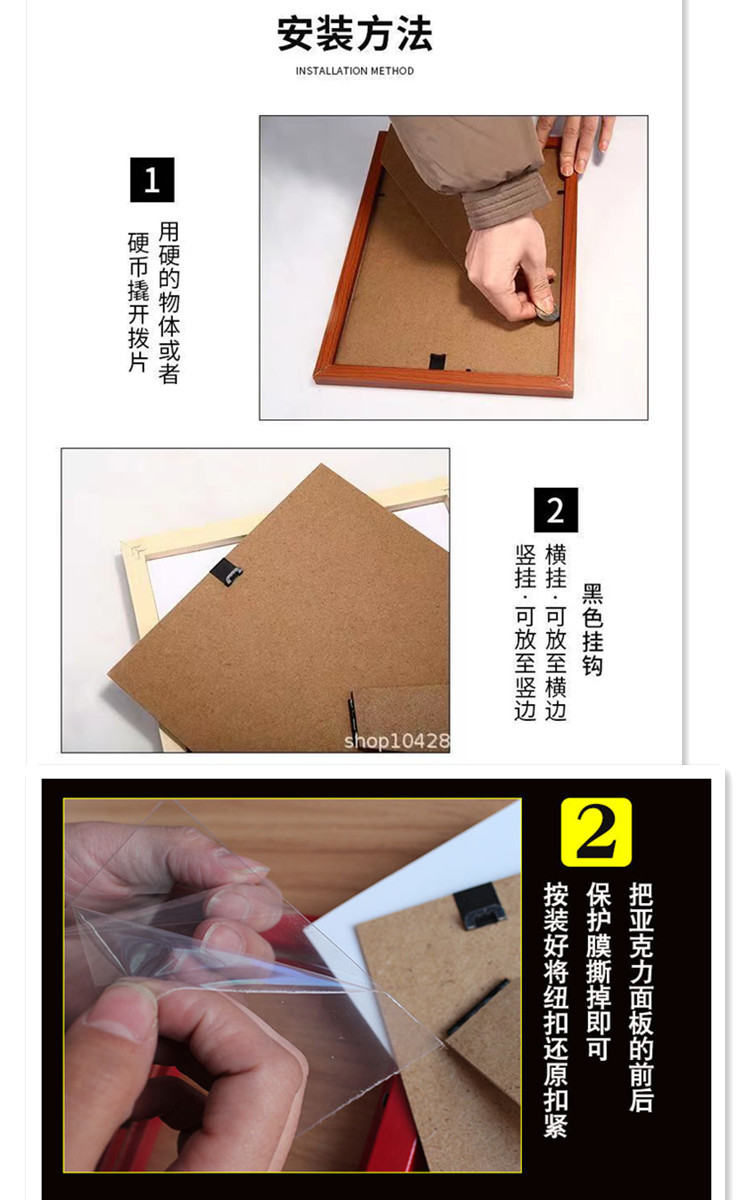 安装方法
INSTALLATION METHOD

1
用硬的物体或者
硬币撬开拨片

2
黑色挂钩
横挂·可放至横边
竖挂·可放至竖边

shop10428

2
把亚克力面板的前后
保护膜撕掉即可
按装好将纽扣还原扣紧