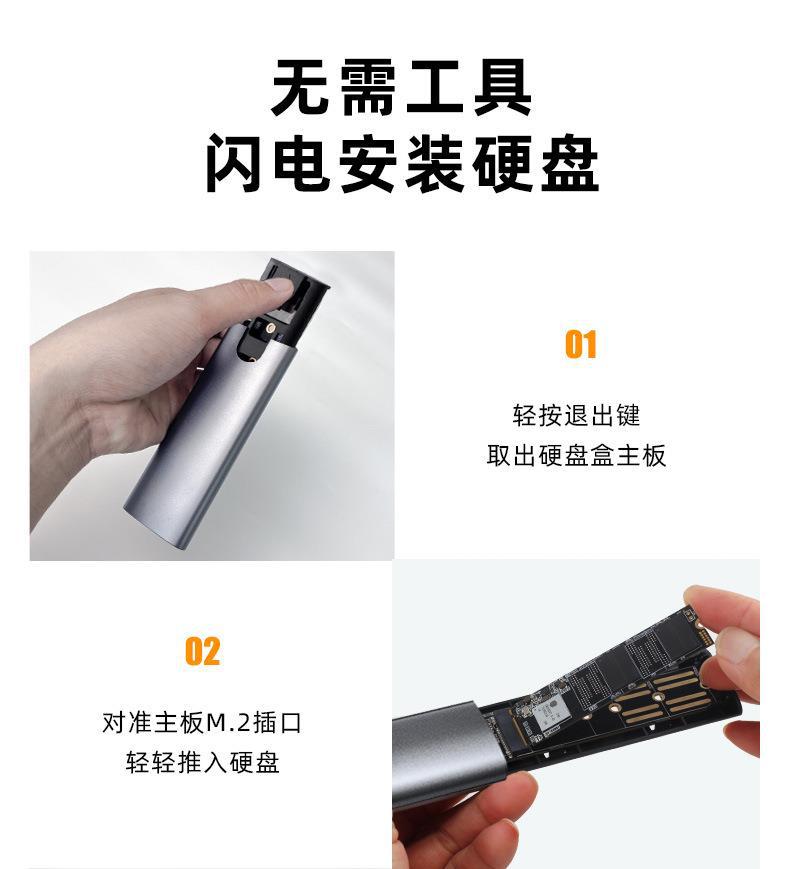 无需工具
闪电安装硬盘

01

轻按退出键
取出硬盘盒主板

02

对准主板M.2插口
轻轻推入硬盘