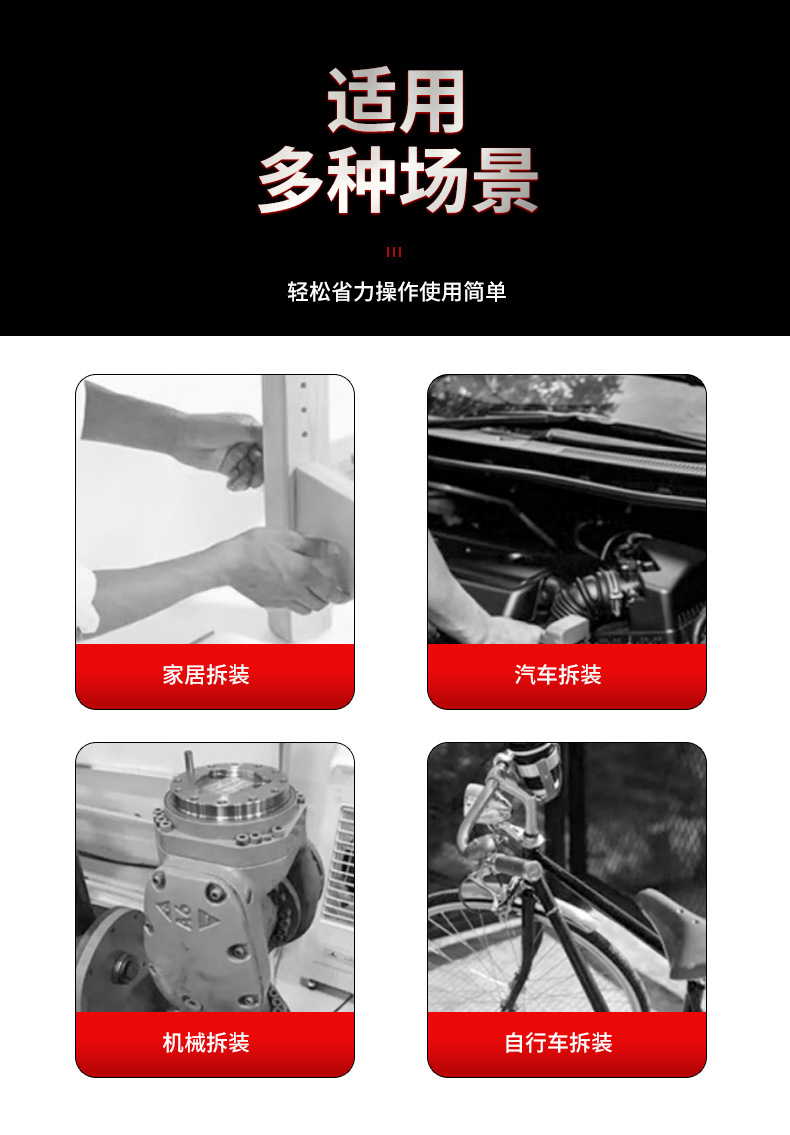 适用
多种场景

轻松省力操作使用简单

家居拆装

汽车拆装

机械拆装

自行车拆装