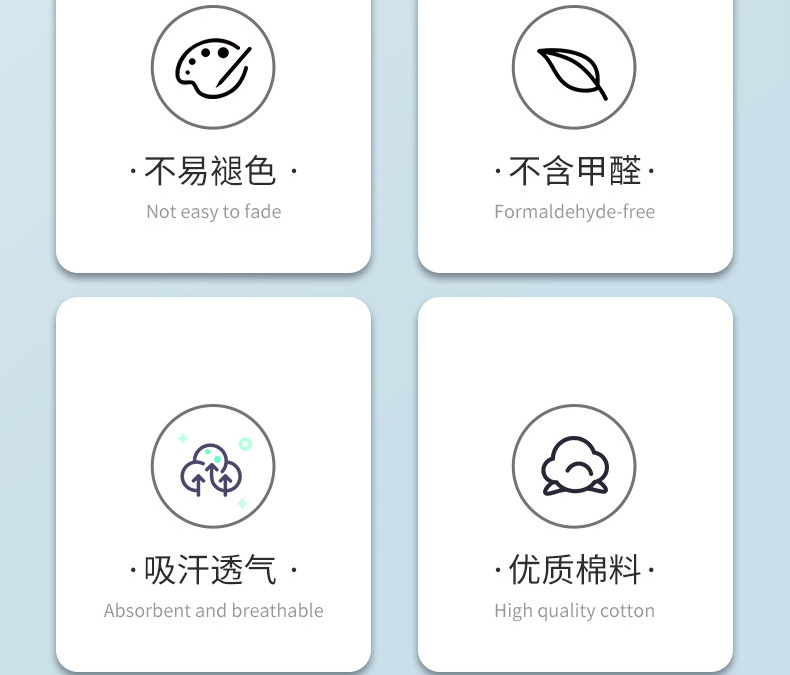 ·不易褪色·
Not easy to fade

·不含甲醛·
Formaldehyde-free

·吸汗透气·
Absorbent and breathable

·优质棉料·
High quality cotton