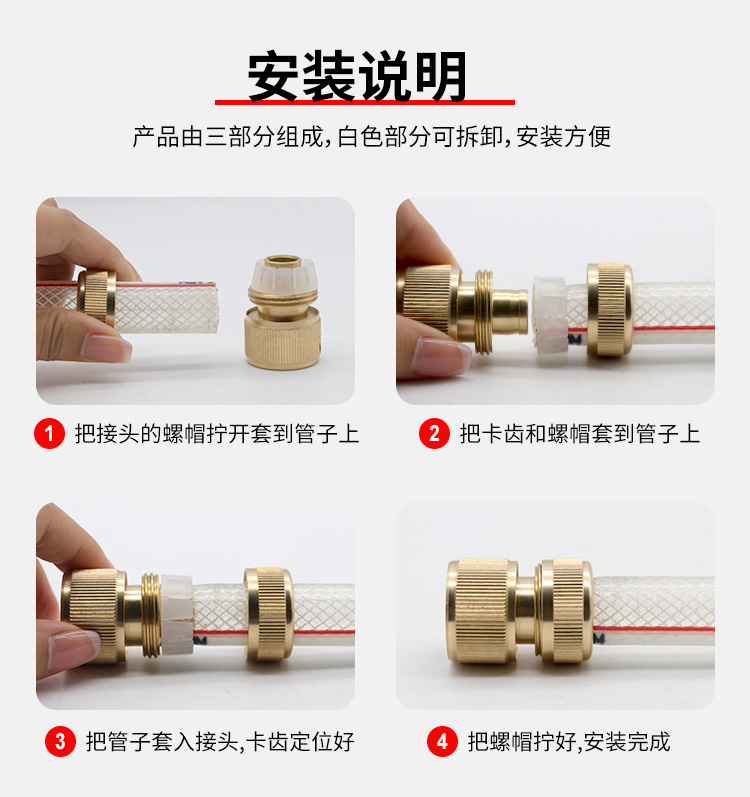 安装说明

产品由三部分组成，白色部分可拆卸，安装方便

1 把接头的螺帽拧开套到管子上

2 把卡齿和螺帽套到管子上

3 把管子套入接头，卡齿定位好

4 把螺帽拧好，安装完成