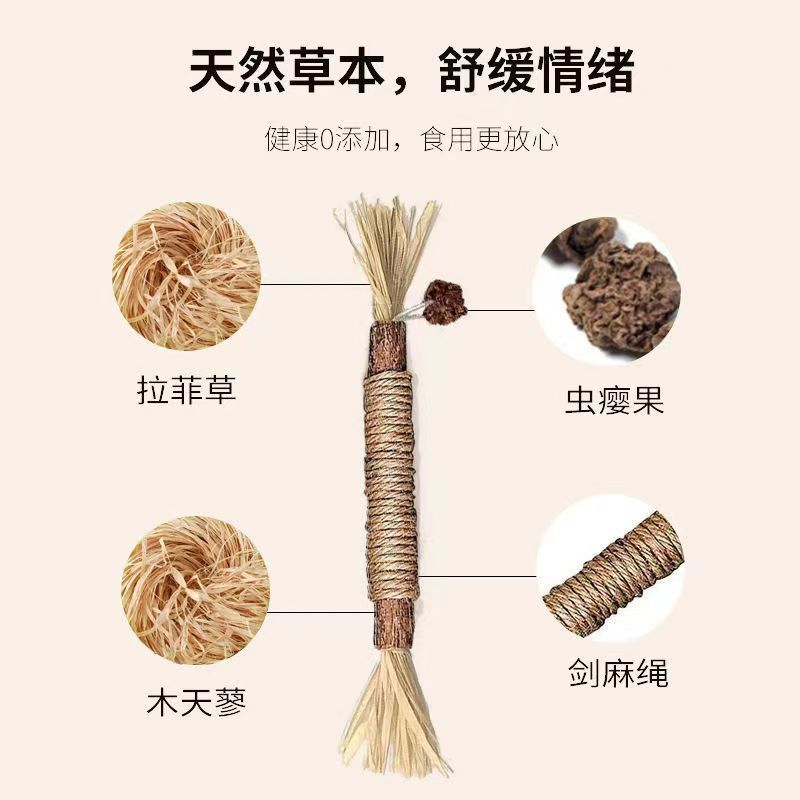 天然草本，舒缓情绪

健康0添加，食用更放心

拉菲草

虫瘿果

木天蓼

剑麻绳