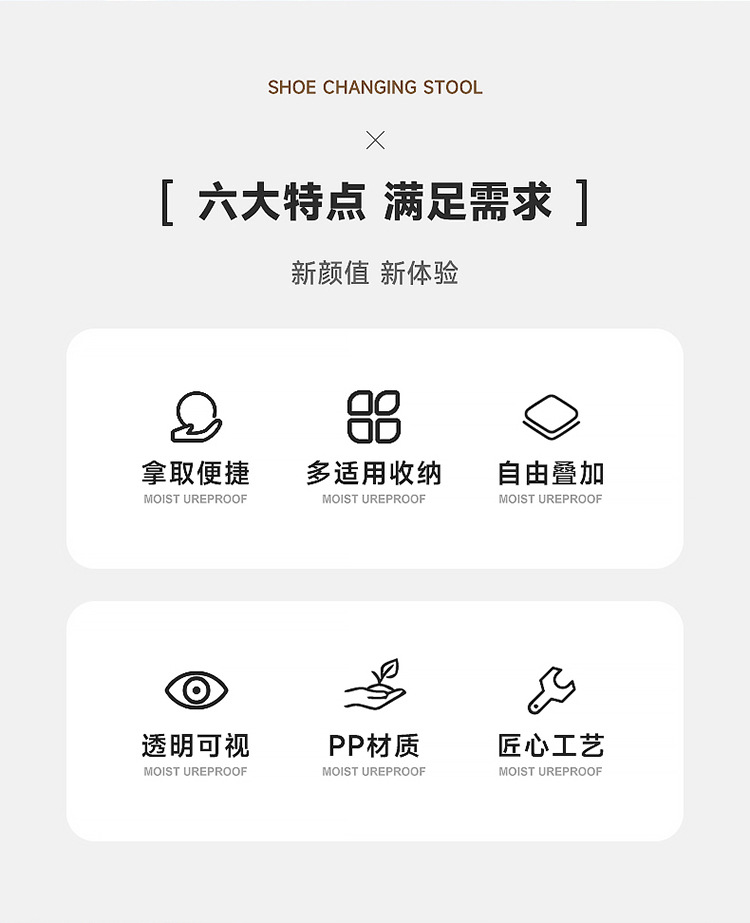 SHOE CHANGING STOOL

×

[ 六大特点 满足需求 ]

新颜值 新体验

拿取便捷
MOIST UREPROOF

多适用收纳
MOIST UREPROOF

自由叠加
MOIST UREPROOF

透明可视
MOIST UREPROOF

PP材质
MOIST UREPROOF

匠心工艺
MOIST UREPROOF