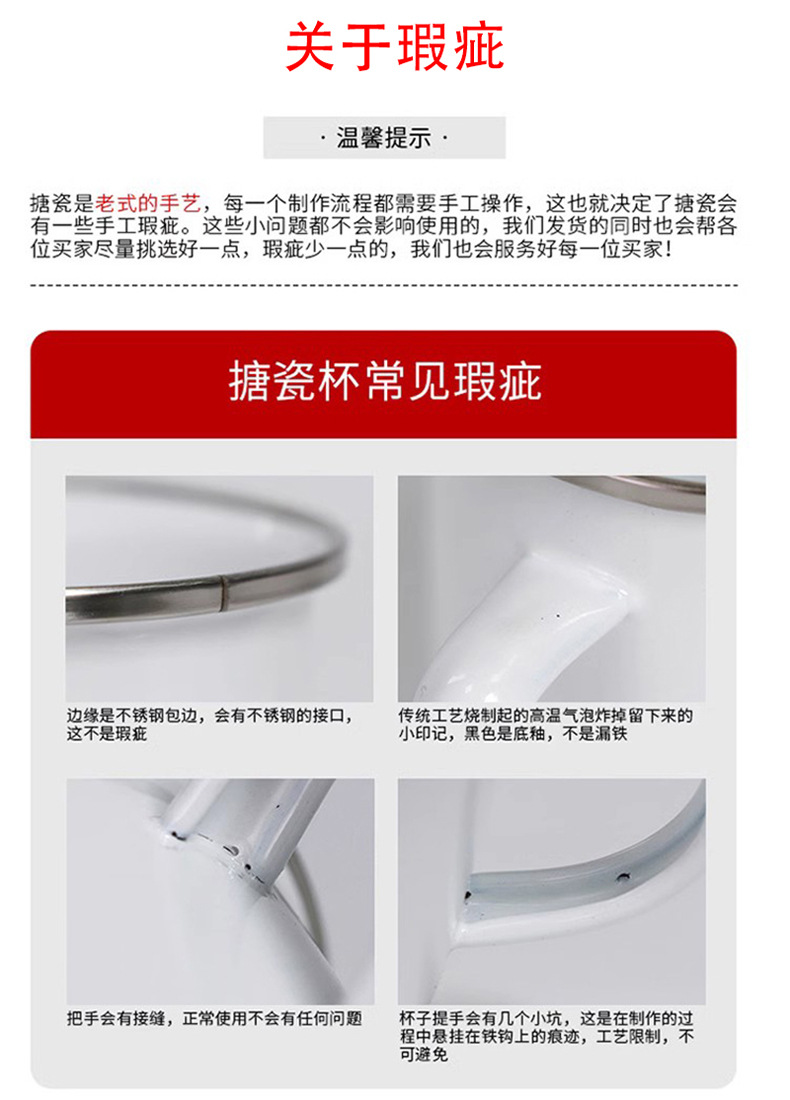 关于瑕疵

· 温馨提示 ·

搪瓷是老式的手艺，每一个制作流程都需要手工操作，这也就决定了搪瓷会有一些手工瑕疵。这些小问题都不会影响使用的，我们发货的同时也会帮各位买家尽量挑选好一点，瑕疵少一点的，我们也会服务好每一位买家！

搪瓷杯常见瑕疵

边缘是不锈钢包边，会有不锈钢的接口，这不是瑕疵

传统工艺烧制起的高温气泡炸掉留下来的小印记，黑色是底釉，不是漏铁

把手会有接缝，正常使用不会有任何问题

杯子提手会有几个小坑，这是在制作的过程中悬挂在铁钩上的痕迹，工艺限制，不可避免