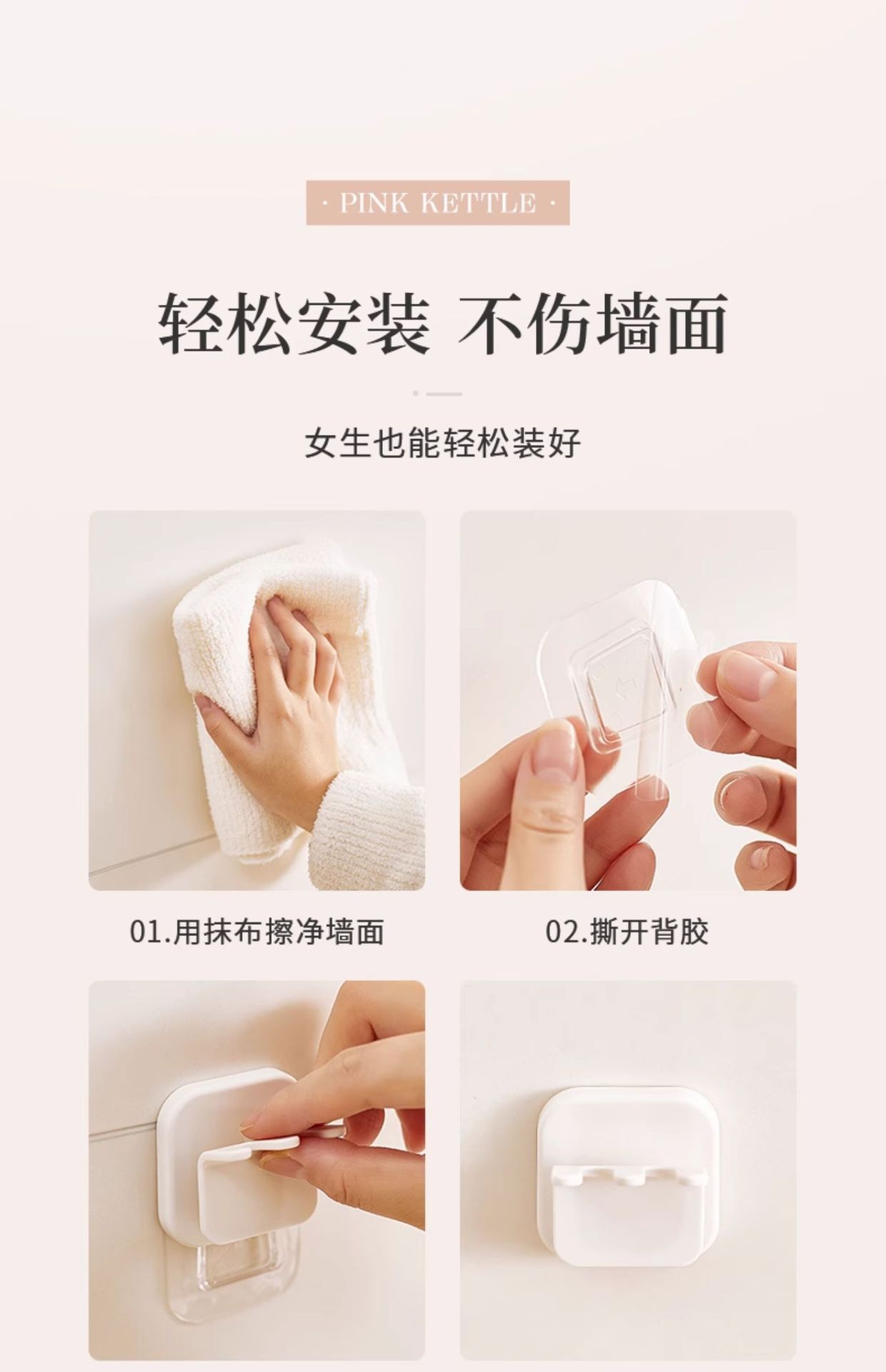 · PINK KETTLE ·

轻松安装 不伤墙面

女生也能轻松装好

01.用抹布擦净墙面

02.撕开背胶