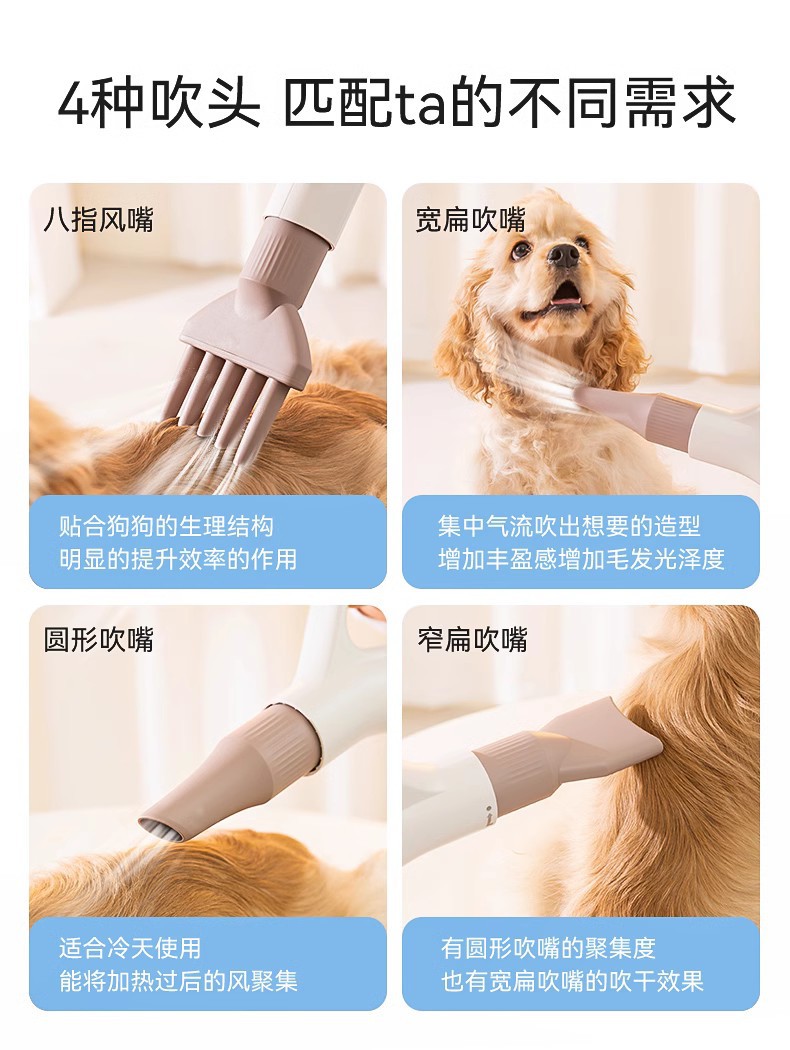 4种吹头 匹配ta的不同需求

八指风嘴

贴合狗狗的生理结构
明显的提升效率的作用

宽扁吹嘴

集中气流吹出想要的造型
增加丰盈感增加毛发光泽度

圆形吹嘴

适合冷天使用
能将加热过后的风聚集

窄扁吹嘴

有圆形吹嘴的聚集度
也有宽扁吹嘴的吹干效果