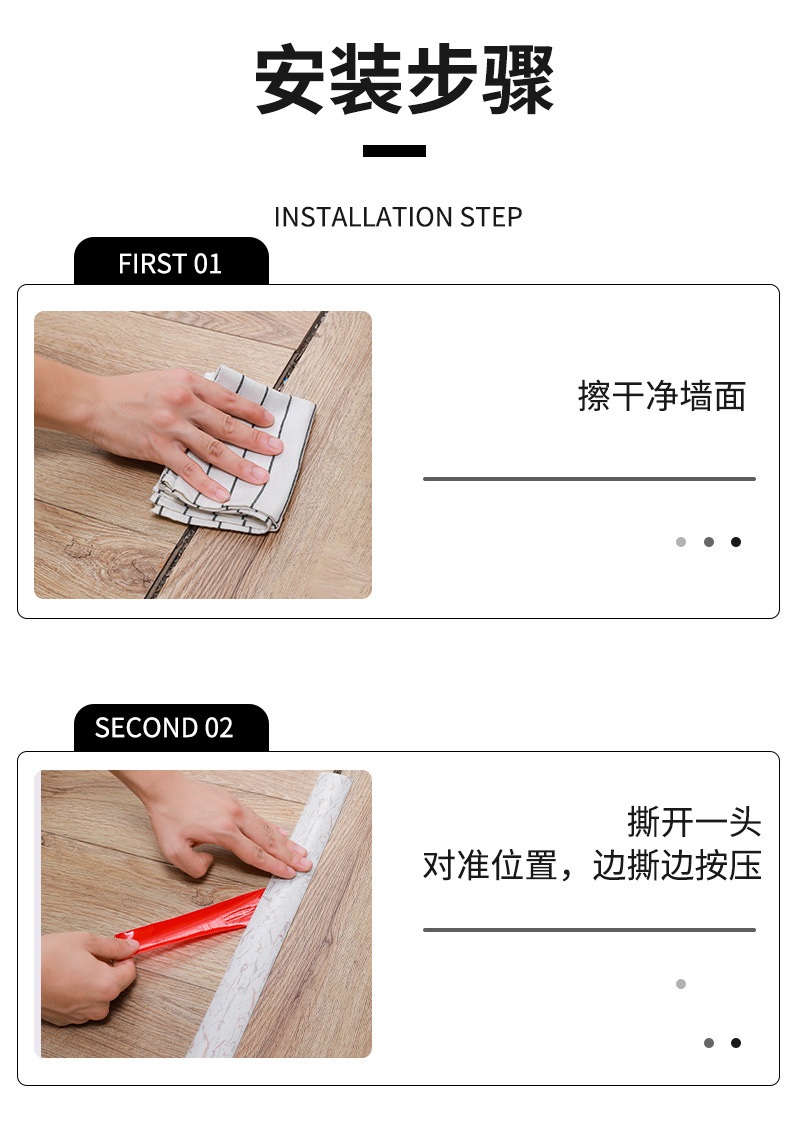 安装步骤

INSTALLATION STEP

FIRST 01

擦干净墙面

SECOND 02

撕开一头
对准位置，边撕边按压