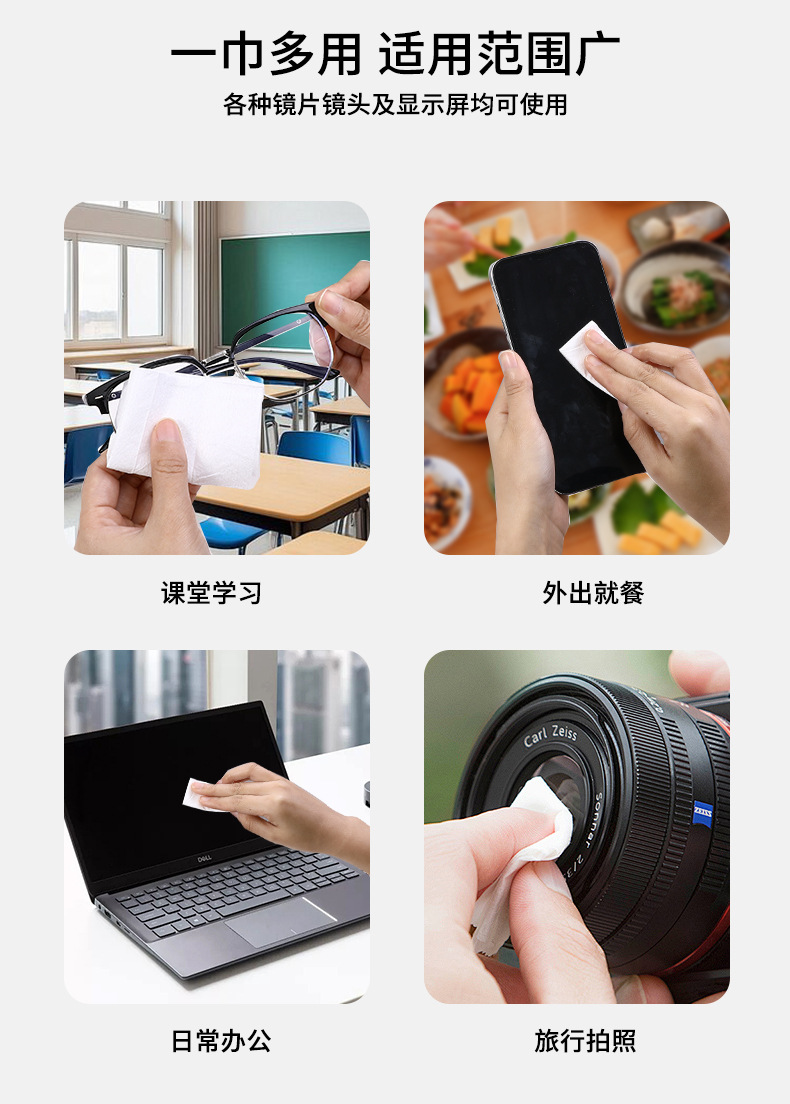 一巾多用 适用范围广

各种镜片镜头及显示屏均可使用

课堂学习

外出就餐

DELL

日常办公

Carl Zeiss

Sonnar 2/3

ZEISS

旅行拍照