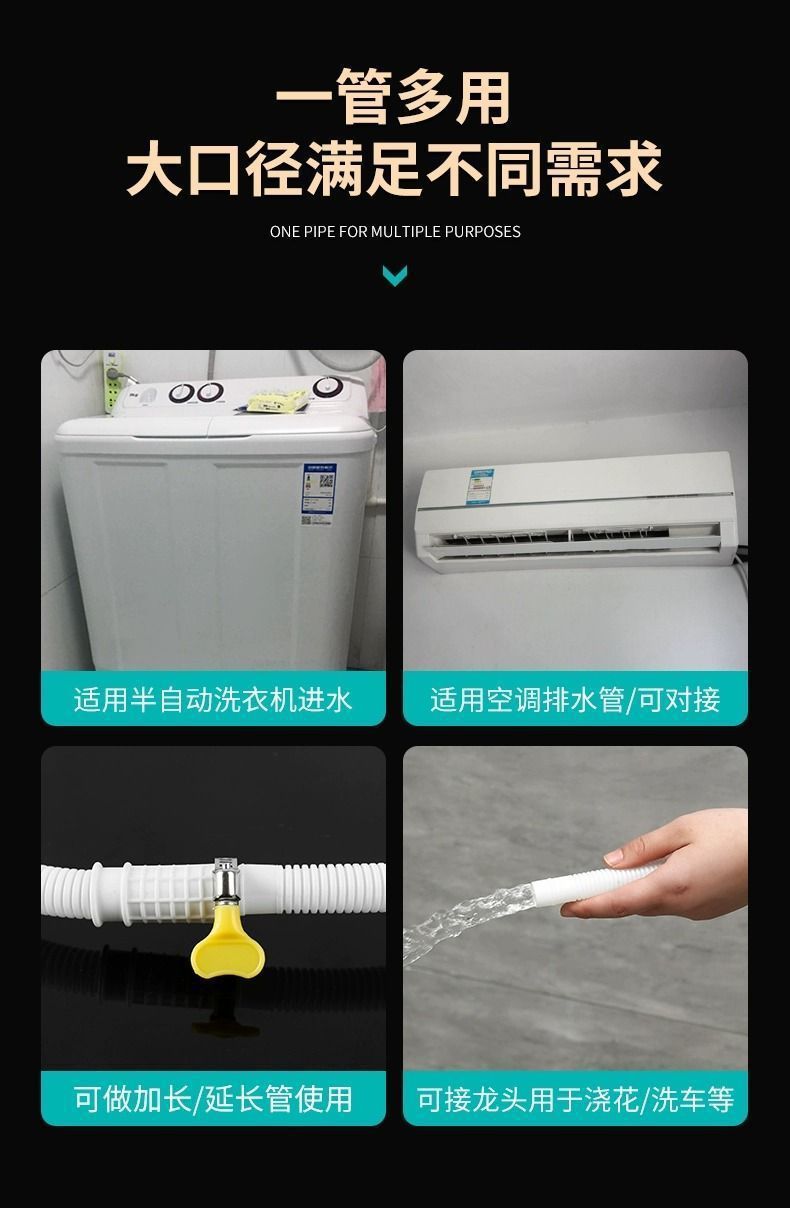 一管多用
大口径满足不同需求

ONE PIPE FOR MULTIPLE PURPOSES

适用半自动洗衣机进水

适用空调排水管/可对接

可做加长/延长管使用

可接龙头用于浇花/洗车等