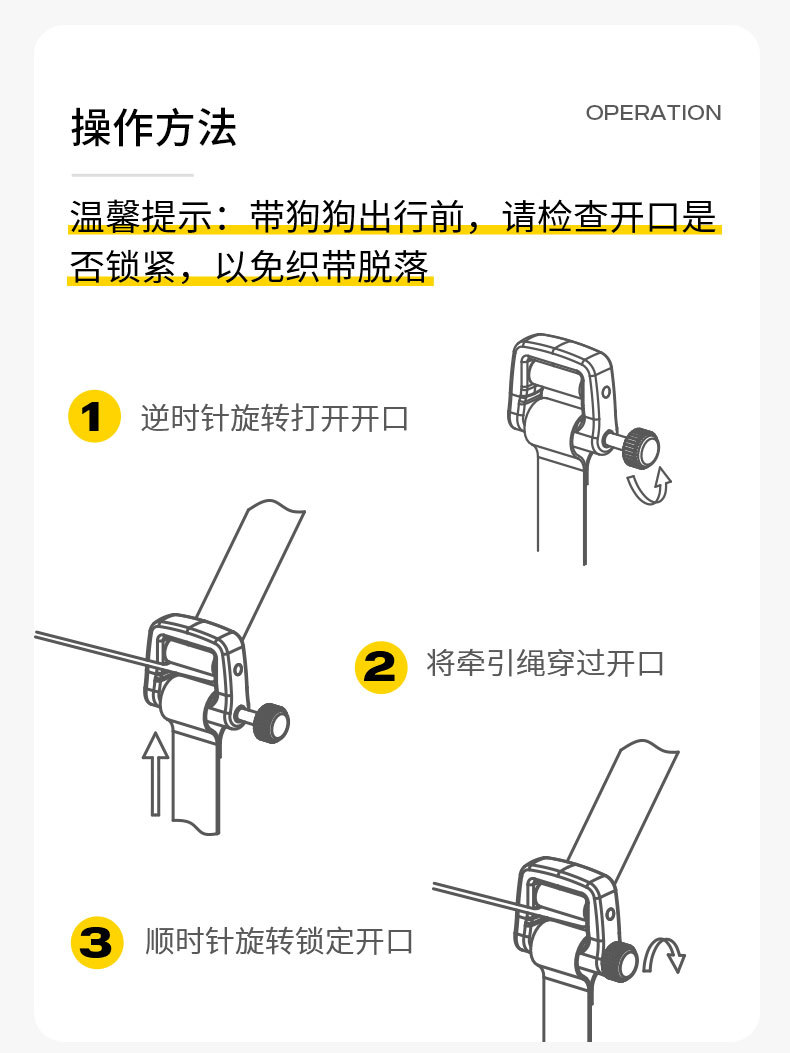 操作方法

OPERATION

温馨提示：带狗狗出行前，请检查开口是否锁紧，以免织带脱落

1 逆时针旋转打开开口

2 将牵引绳穿过开口

3 顺时针旋转锁定开口