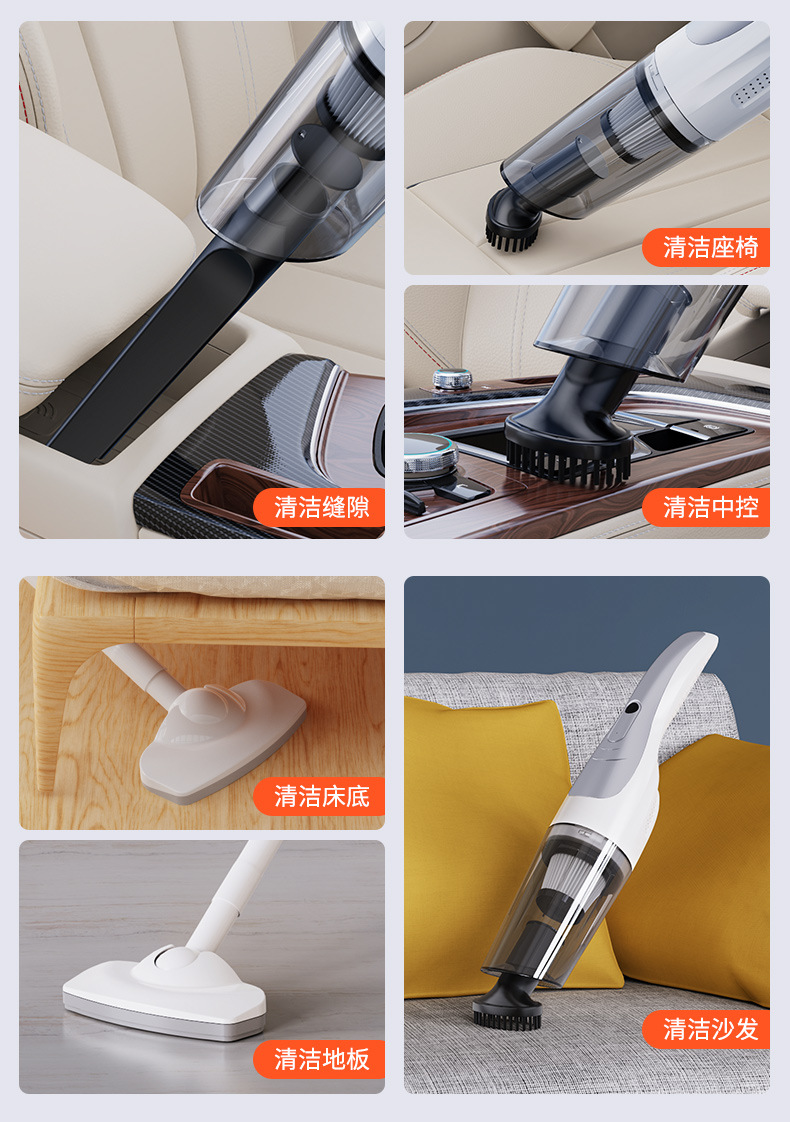 清洁缝隙

清洁座椅

清洁中控

清洁床底

清洁地板

清洁沙发