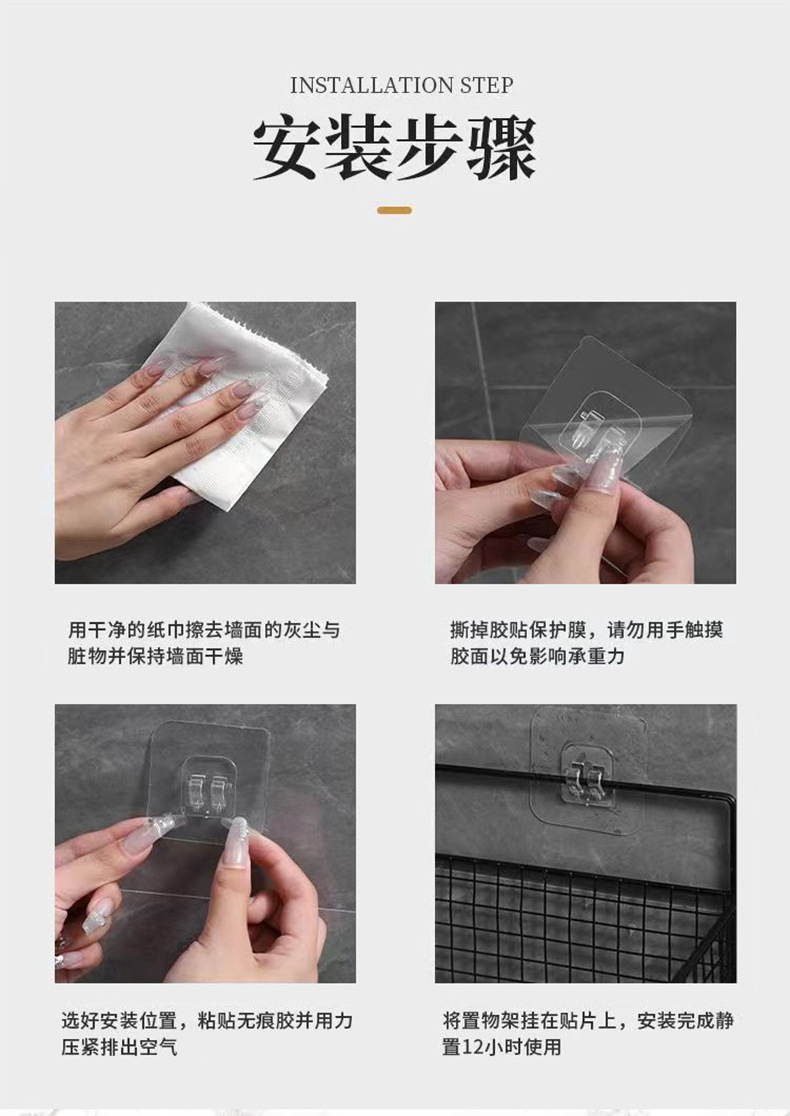 INSTALLATION STEP

安装步骤

用干净的纸巾擦去墙面的灰尘与脏物并保持墙面干燥

撕掉胶贴保护膜，请勿用手触摸胶面以免影响承重力

选好安装位置，粘贴无痕胶并用力压紧排出空气

将置物架挂在贴片上，安装完成静置12小时使用