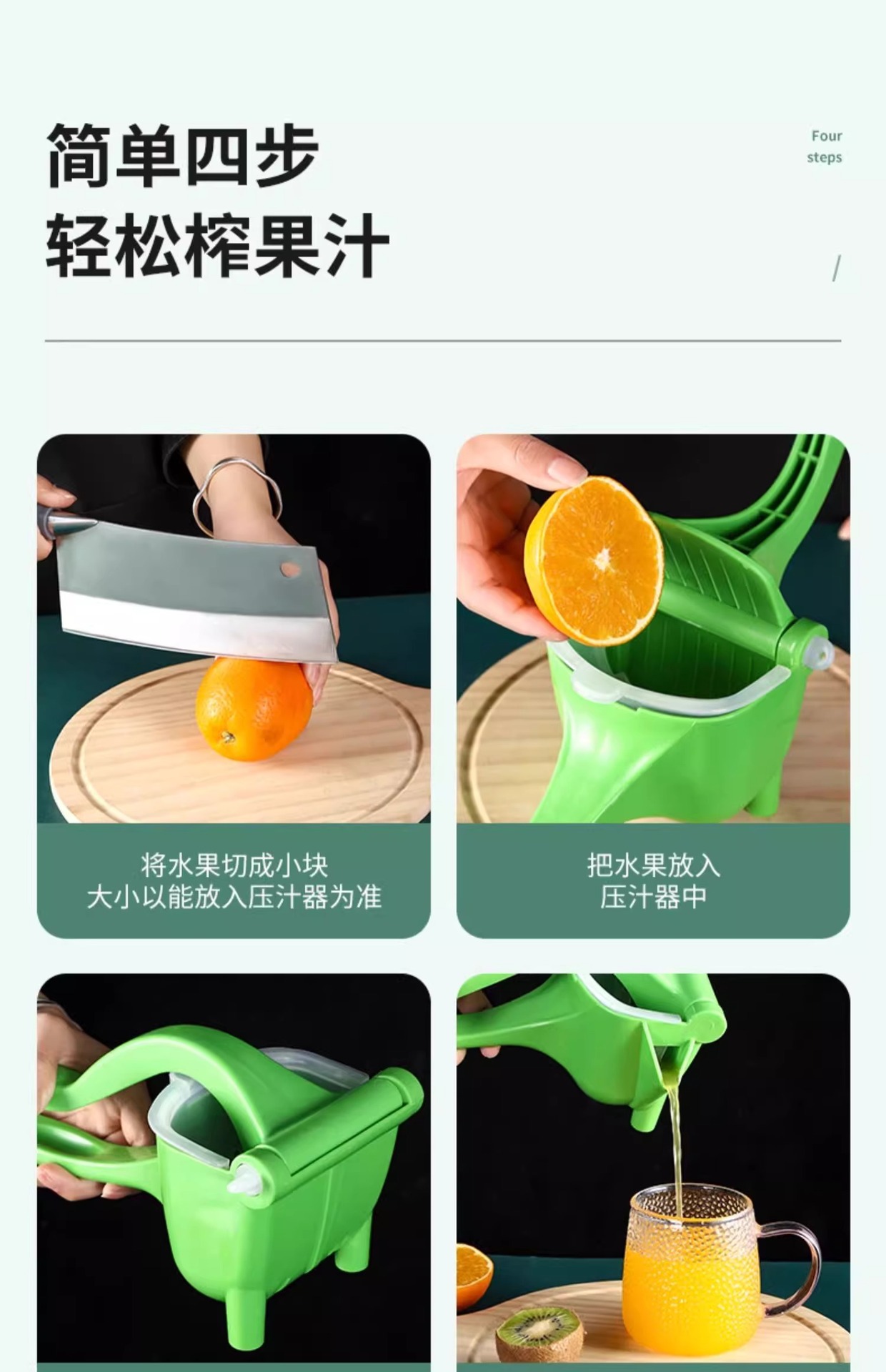 简单四步
轻松榨果汁

Four
steps

/

将水果切成小块
大小以能放入压汁器为准

把水果放入
压汁器中