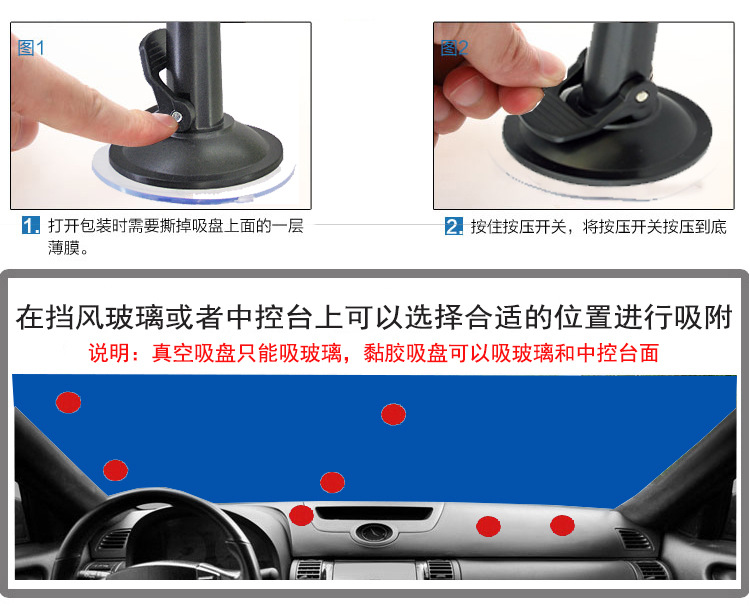 图1

图2

1. 打开包装时需要撕掉吸盘上面的一层薄膜。

2. 按住按压开关，将按压开关按压到底

在挡风玻璃或者中控台上可以选择合适的位置进行吸附
说明：真空吸盘只能吸玻璃，黏胶吸盘可以吸玻璃和中控台面