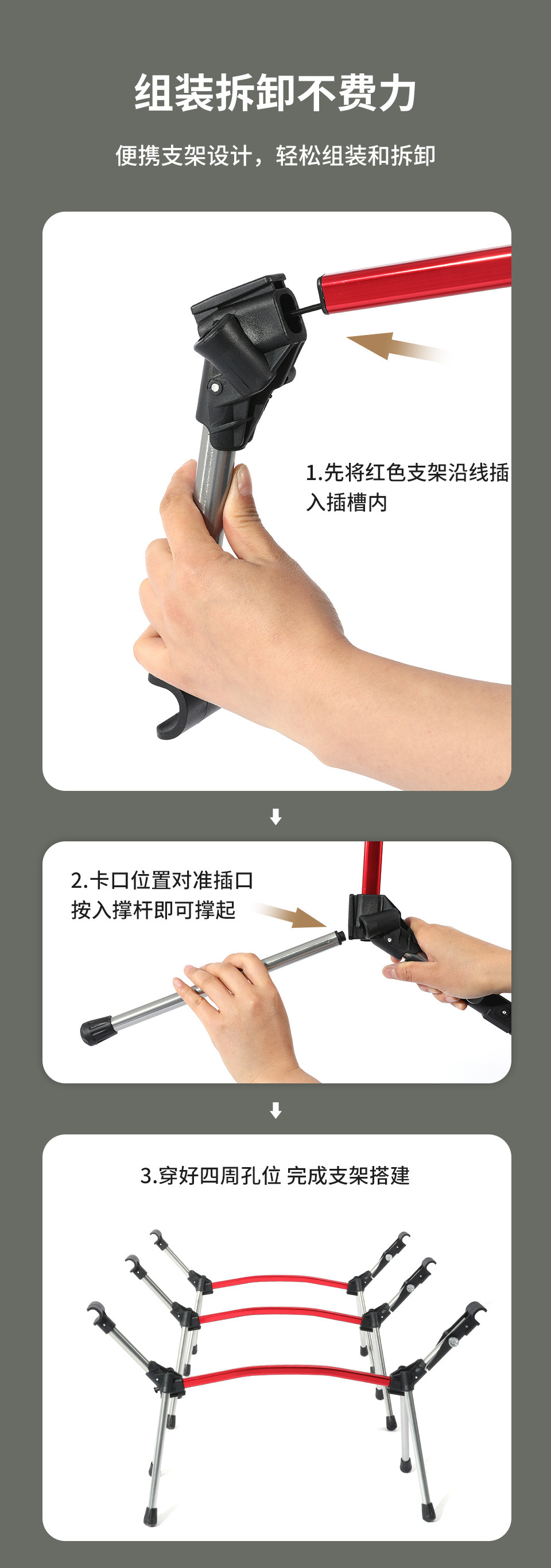 组装拆卸不费力

便携支架设计，轻松组装和拆卸

1.先将红色支架沿线插入插槽内

2.卡口位置对准插口按入撑杆即可撑起

3.穿好四周孔位 完成支架搭建