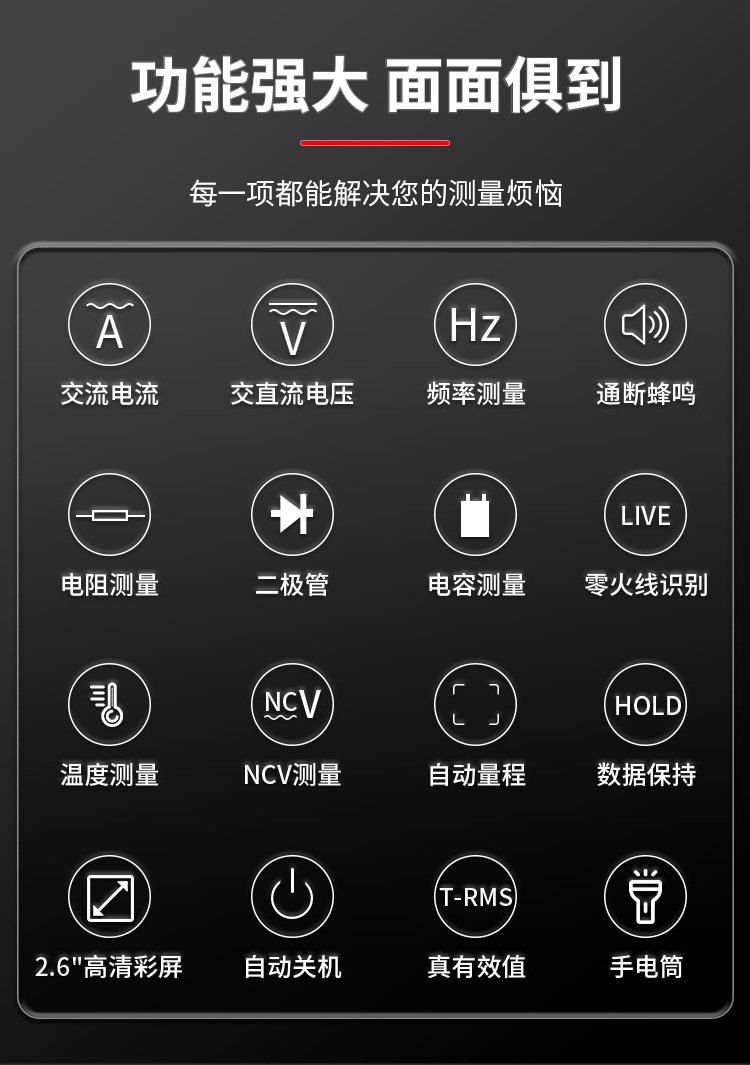 功能强大 面面俱到

每一项都能解决您的测量烦恼

A
交流电流

V
交直流电压

Hz
频率测量

通断蜂鸣

电阻测量

二极管

电容测量

LIVE
零火线识别

温度测量

NCV
NCV测量

自动量程

HOLD
数据保持

2.6"高清彩屏

自动关机

T-RMS
真有效值

手电筒