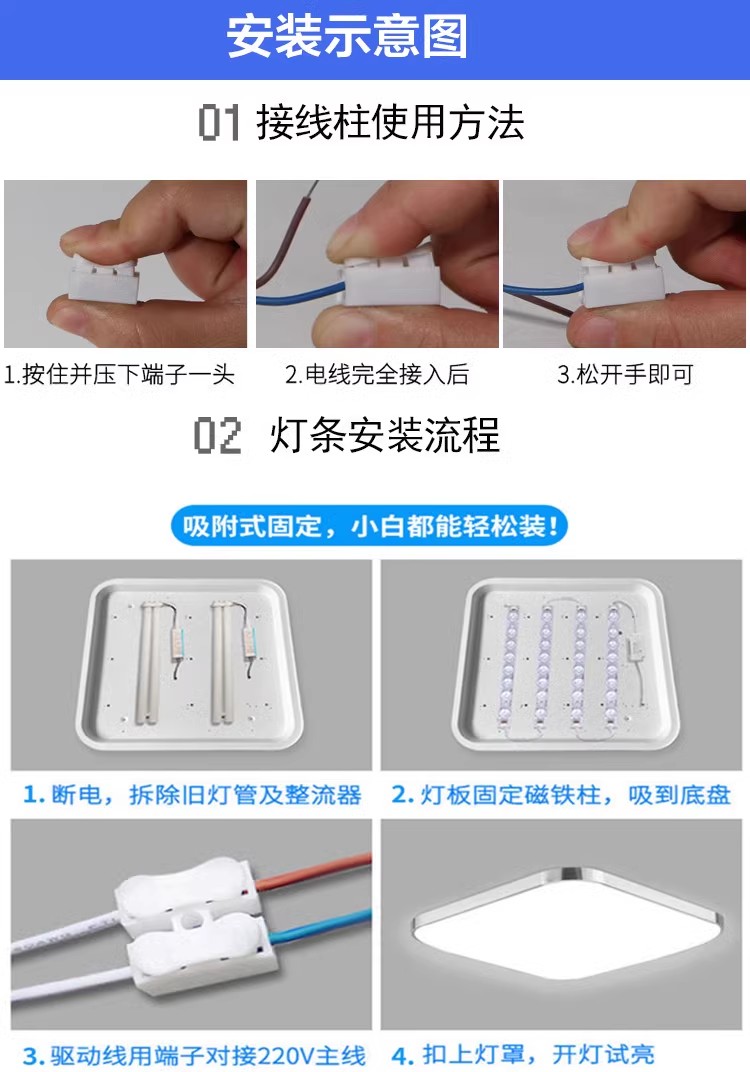 安装示意图

01 接线柱使用方法

1.按住并压下端子一头

2.电线完全接入后

3.松开手即可

02 灯条安装流程

吸附式固定，小白都能轻松装！

1. 断电，拆除旧灯管及整流器

2. 灯板固定磁铁柱，吸到底盘

3. 驱动线用端子对接220V主线

4. 扣上灯罩，开灯试亮