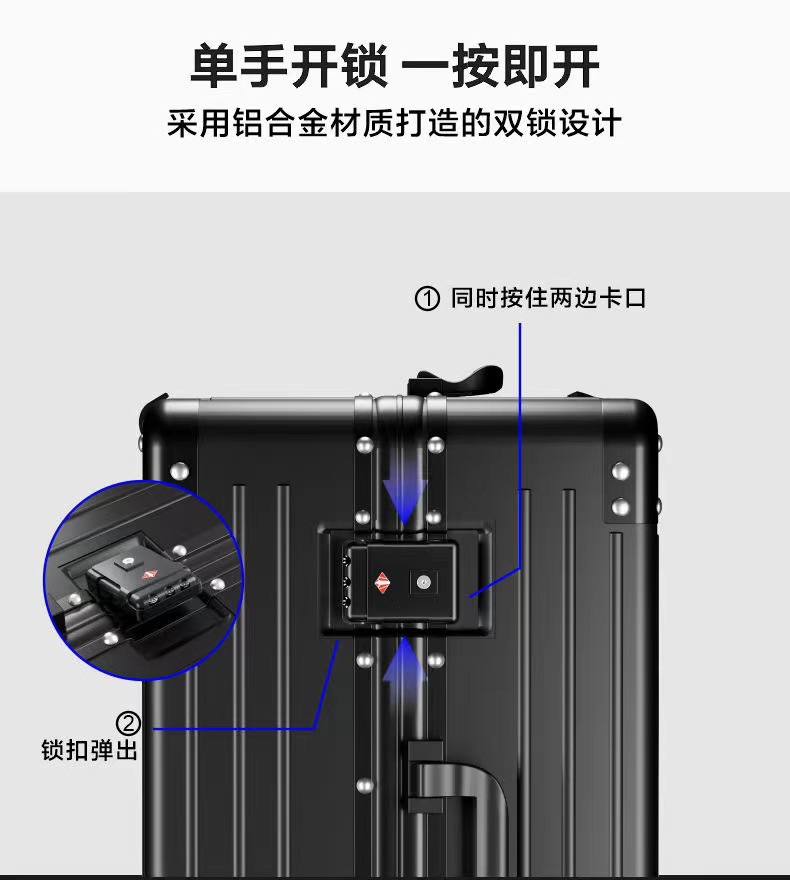 单手开锁 一按即开
采用铝合金材质打造的双锁设计

① 同时按住两边卡口

②
锁扣弹出