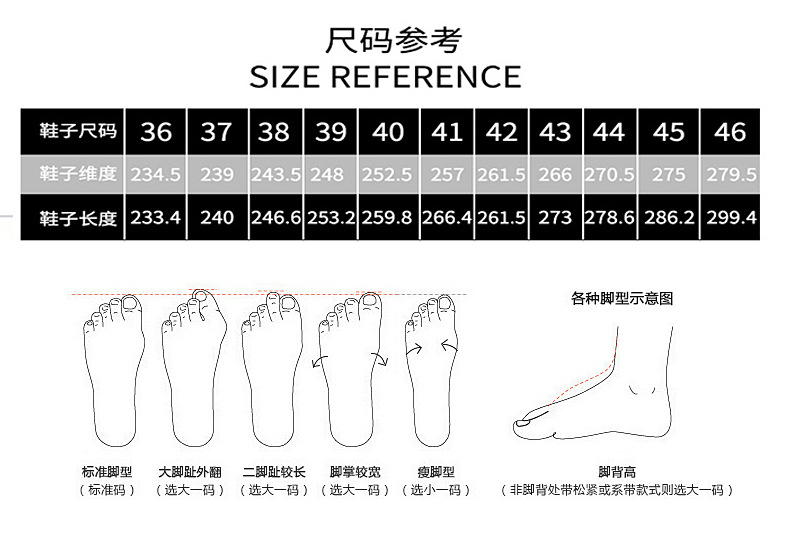 尺码参考
SIZE REFERENCE

| 鞋子尺码 | 36 | 37 | 38 | 39 | 40 | 41 | 42 | 43 | 44 | 45 | 46 |
|---|---|---|---|---|---|---|---|---|---|---|---|
| 鞋子维度 | 234.5 | 239 | 243.5 | 248 | 252.5 | 257 | 261.5 | 266 | 270.5 | 275 | 279.5 |
| 鞋子长度 | 233.4 | 240 | 246.6 | 253.2 | 259.8 | 266.4 | 261.5 | 273 | 278.6 | 286.2 | 299.4 |

各种脚型示意图

标准脚型
（标准码）

大脚趾外翻
（选大一码）

二脚趾较长
（选大一码）

脚掌较宽
（选大一码）

瘦脚型
（选小一码）

脚背高
（非脚背处带松紧或系带款式则选大一码）